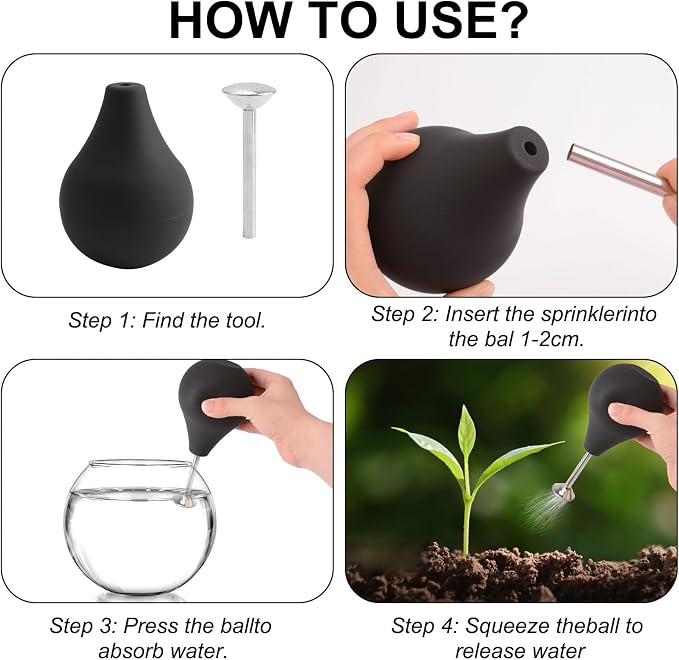 HOW TO USE?

Step 1: Find the tool.

Step 2: Insert the sprinklerinto the bal 1-2cm.

Step 3: Press the ballto absorb water.

Step 4: Squeeze theball to release water