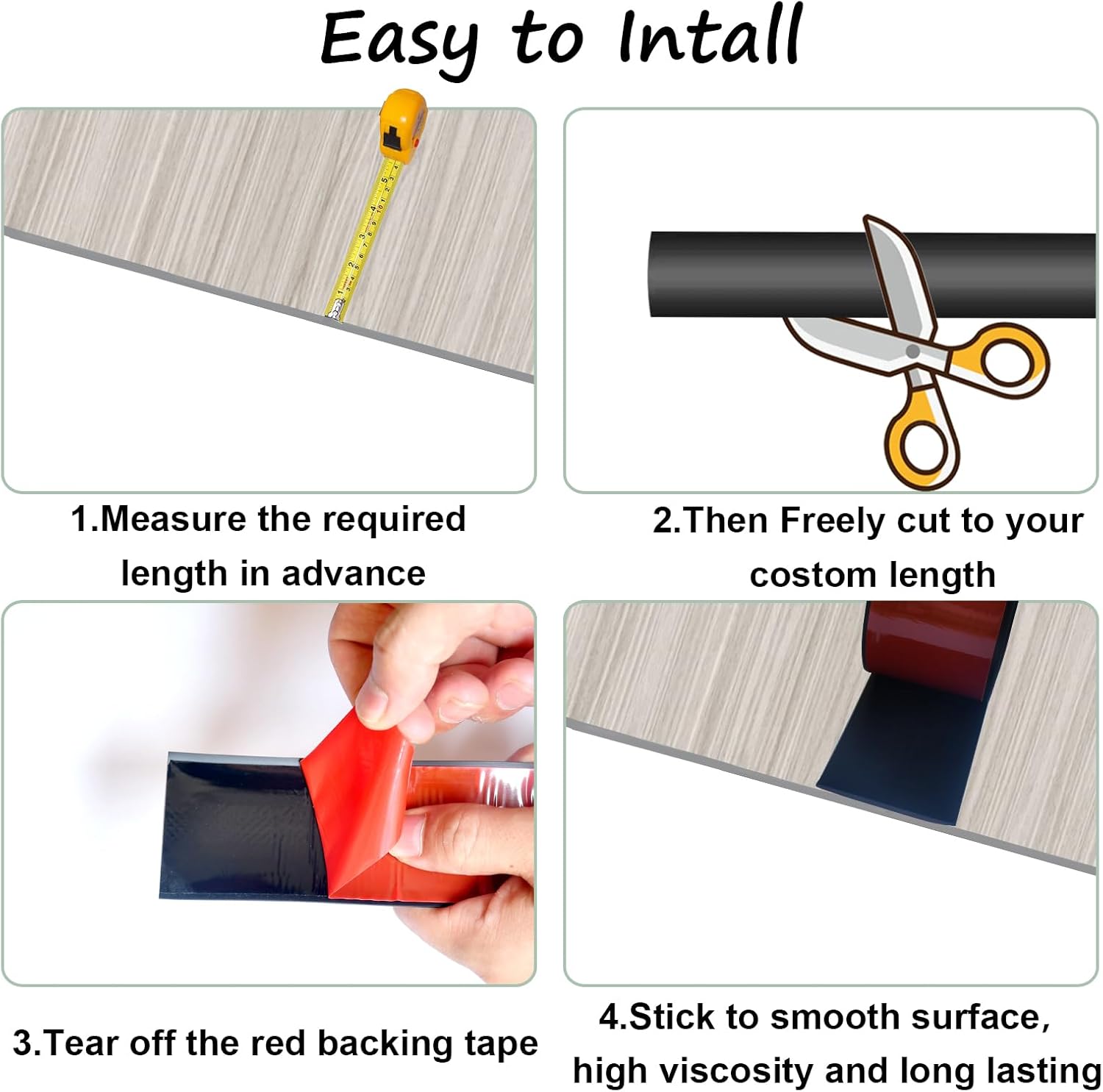 Easy to Intall

1.Measure the required length in advance

2.Then Freely cut to your costom length

3.Tear off the red backing tape

4.Stick to smooth surface, high viscosity and long lasting