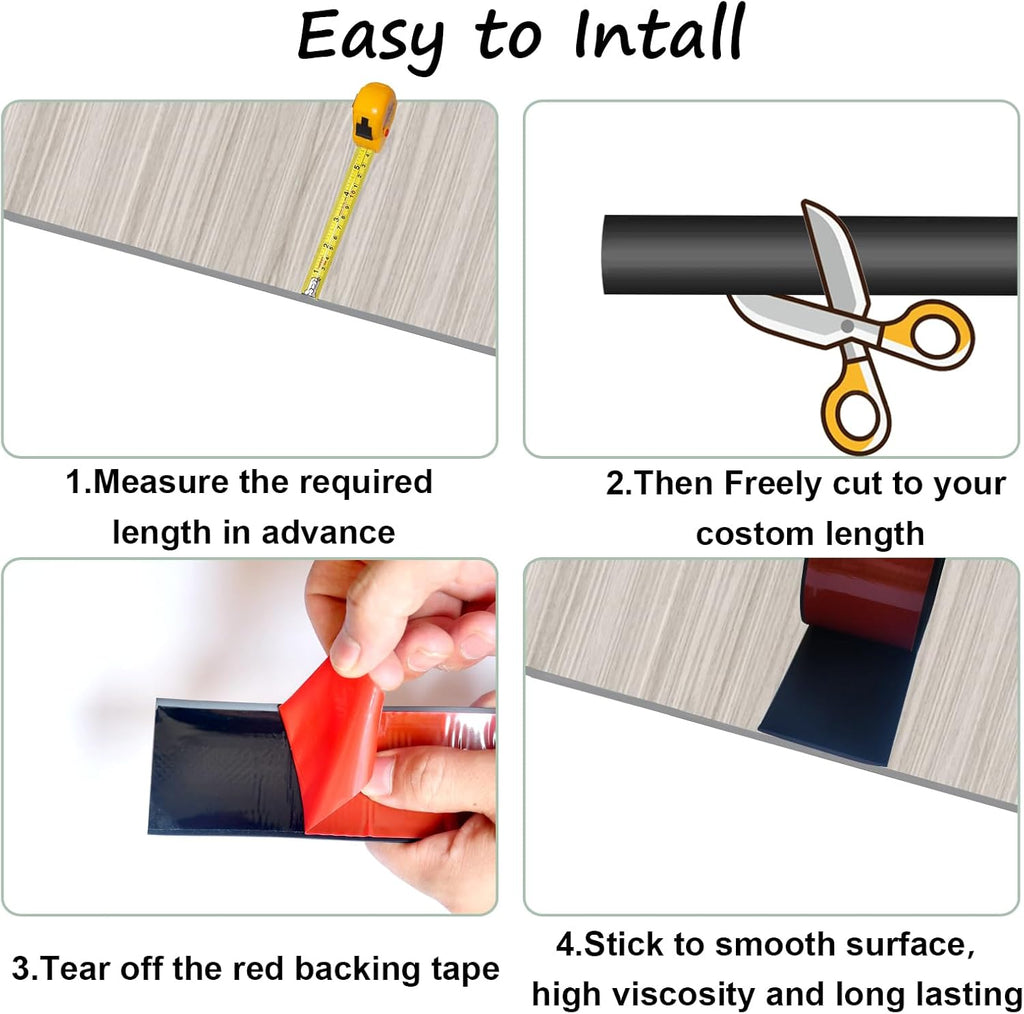 Easy to Intall

1.Measure the required length in advance

2.Then Freely cut to your costom length

3.Tear off the red backing tape

4.Stick to smooth surface, high viscosity and long lasting