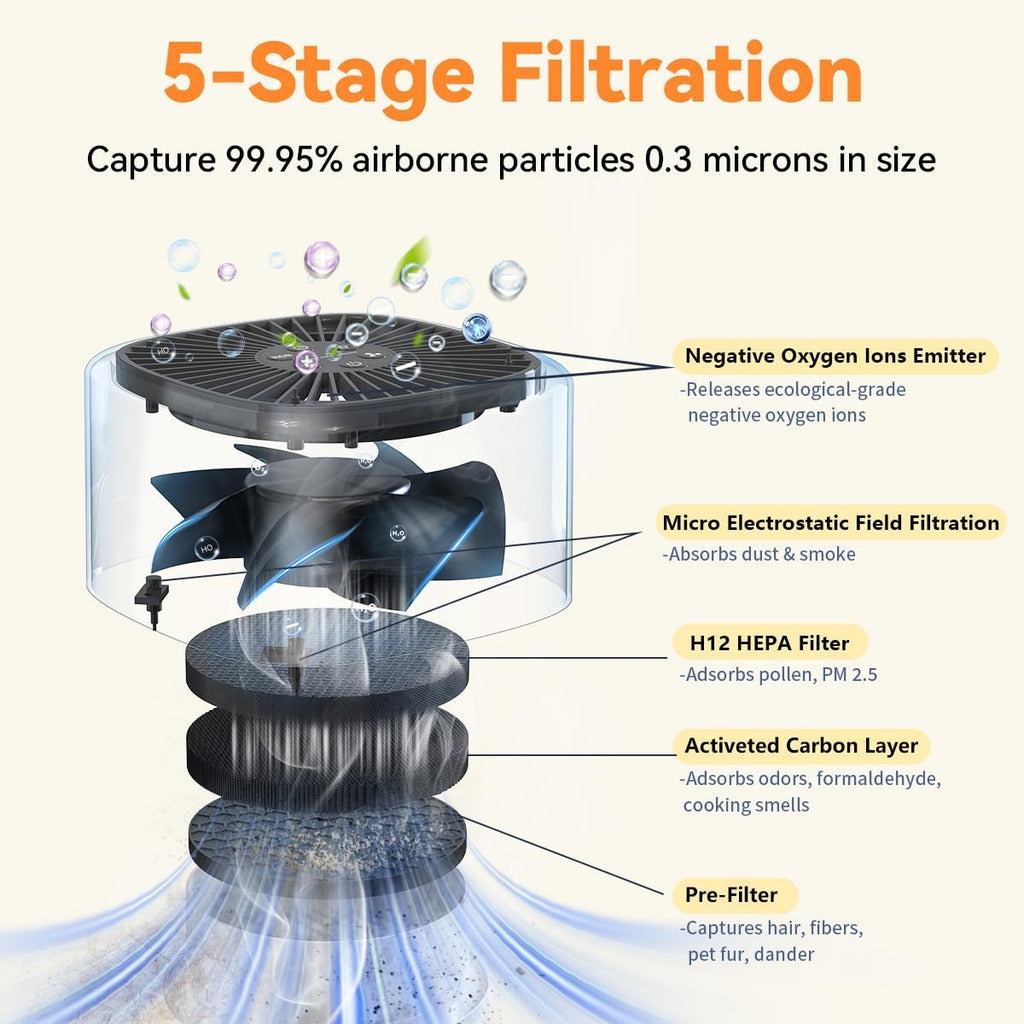 5-Stage Filtration

Capture 99.95% airborne particles 0.3 microns in size

Negative Oxygen Ions Emitter
-Releases ecological-grade negative oxygen ions

Micro Electrostatic Field Filtration
-Absorbs dust & smoke

H12 HEPA Filter
-Adsorbs pollen, PM 2.5

Activeted Carbon Layer
-Adsorbs odors, formaldehyde, cooking smells

Pre-Filter
-Captures hair, fibers, pet fur, dander