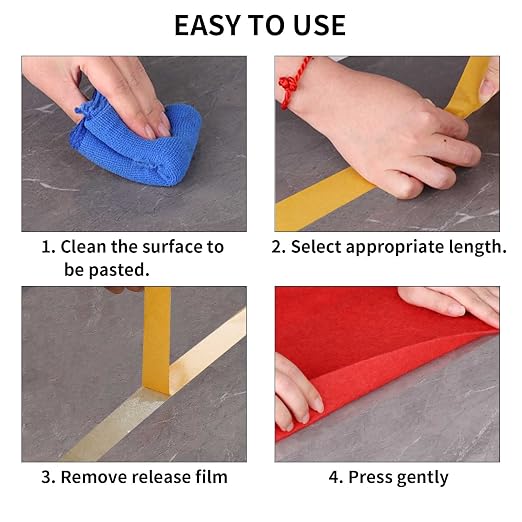 EASY TO USE

1. Clean the surface to be pasted.

2. Select appropriate length.

3. Remove release film

4. Press gently