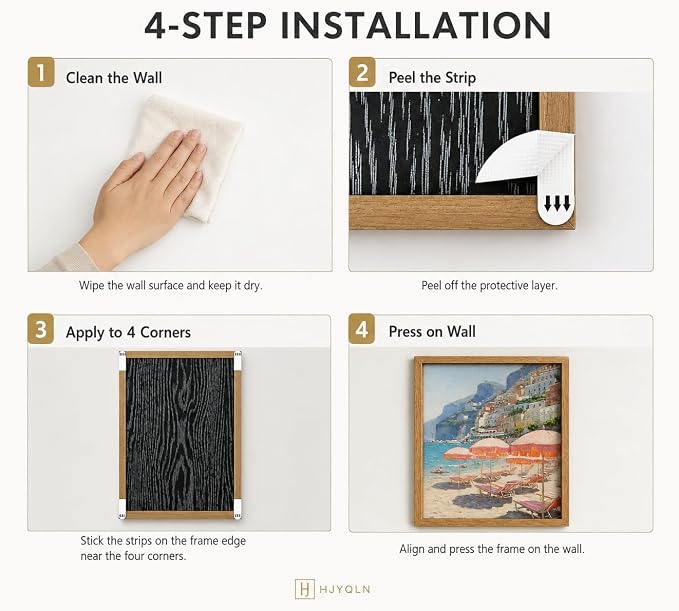 4-STEP INSTALLATION

1 Clean the Wall

Wipe the wall surface and keep it dry.

2 Peel the Strip

Peel off the protective layer.

3 Apply to 4 Corners

Stick the strips on the frame edge near the four corners.

4 Press on Wall

Align and press the frame on the wall.

H HJYQLN