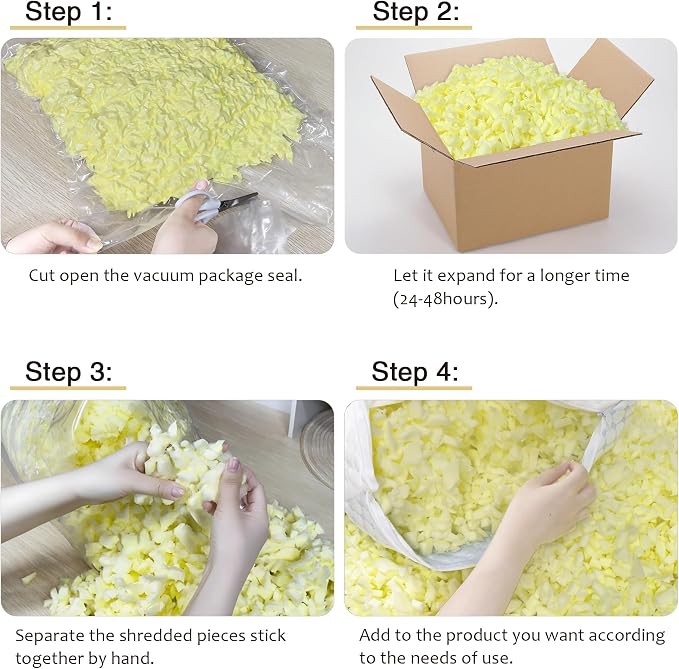 Step 1:

Cut open the vacuum package seal.

Step 2:

Let it expand for a longer time (24-48hours).

Step 3:

Separate the shredded pieces stick together by hand.

Step 4:

Add to the product you want according to the needs of use.