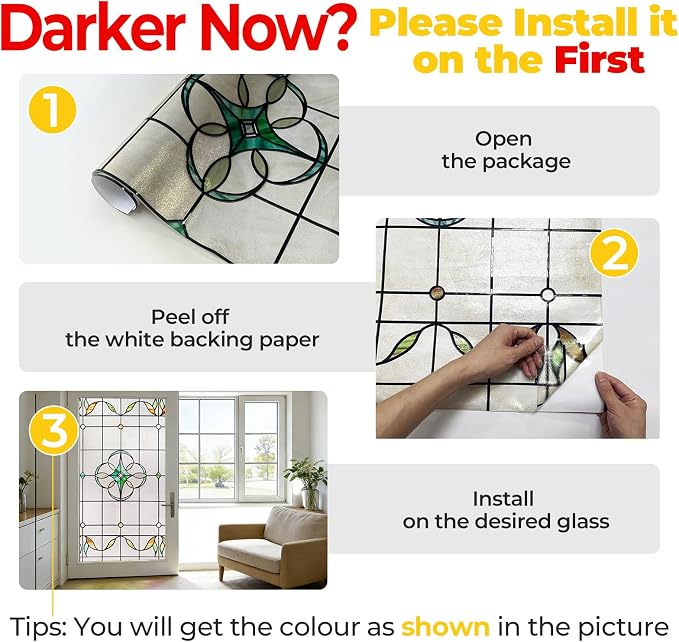 Darker Now? Please Install it on the First

1

Open the package

2

Peel off the white backing paper

3

Install on the desired glass

Tips: You will get the colour as shown in the picture