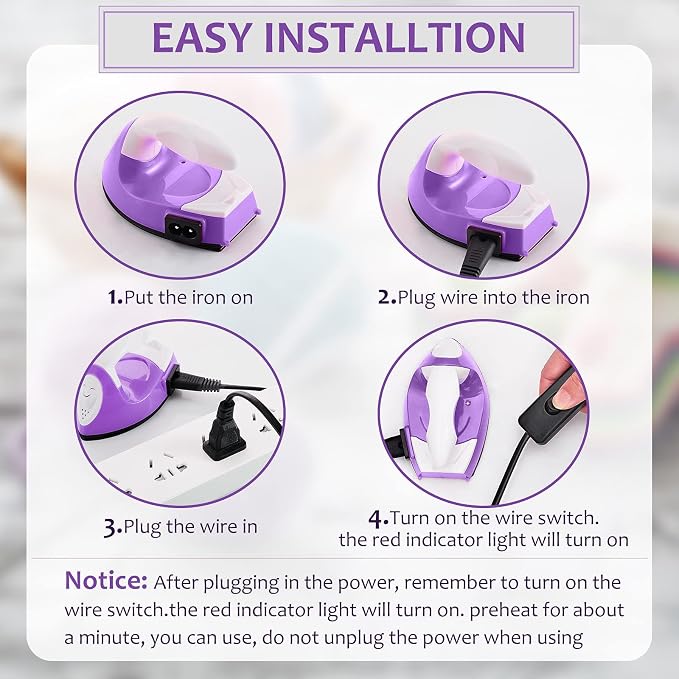 EASY INSTALLTION

1.Put the iron on

2.Plug wire into the iron

3.Plug the wire in

4.Turn on the wire switch. the red indicator light will turn on

Notice: After plugging in the power, remember to turn on the wire switch.the red indicator light will turn on. preheat for about a minute, you can use, do not unplug the power when using