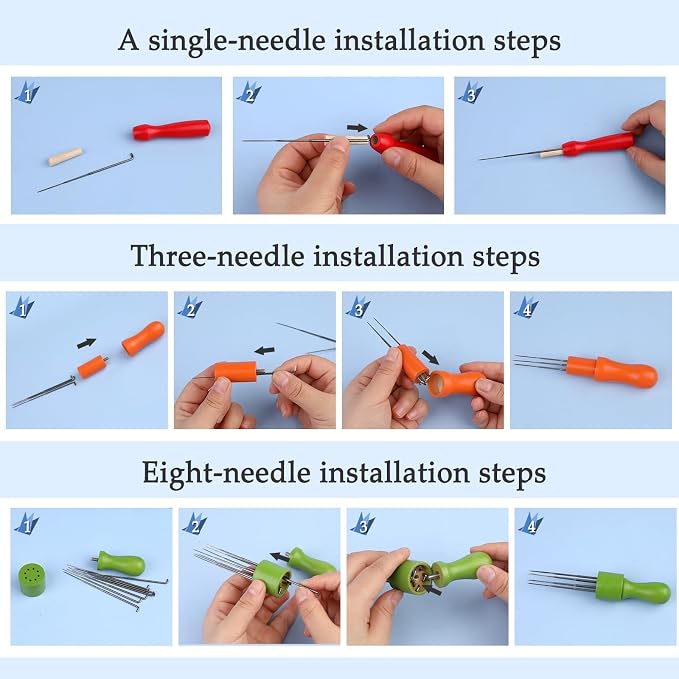 A single-needle installation steps

1

2

3

Three-needle installation steps

1

2

3

4

Eight-needle installation steps

1

2

3

4