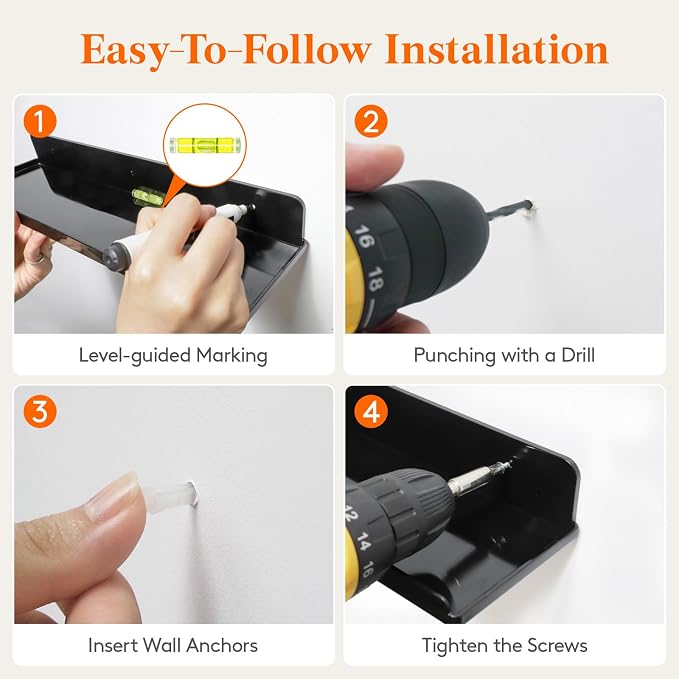 Easy-To-Follow Installation

1

Level-guided Marking

2

16 18

Punching with a Drill

3

Insert Wall Anchors

4

12 14 16

Tighten the Screws