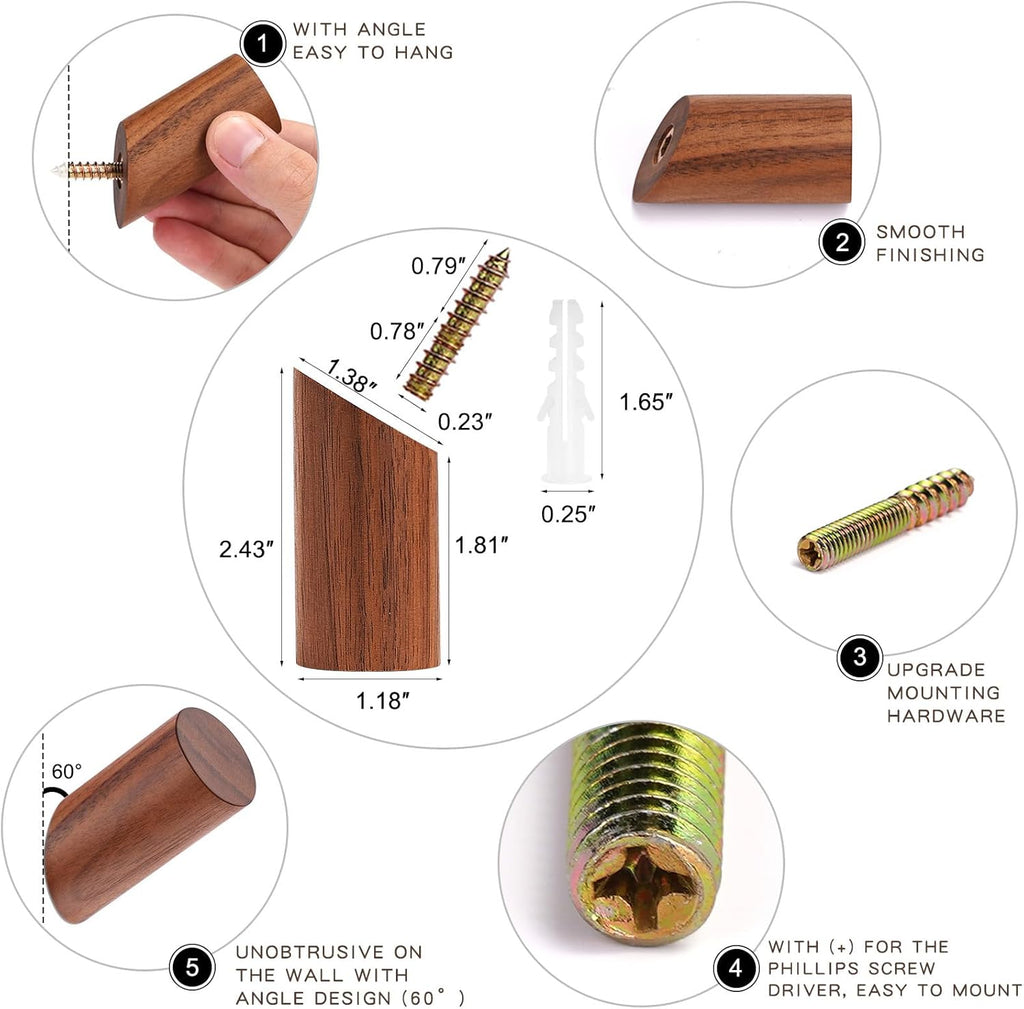 1 WITH ANGLE EASY TO HANG

2 SMOOTH FINISHING

0.79″
0.78″
1.38″
0.23″
1.65″
0.25″
2.43″
1.81″
1.18″

3 UPGRADE MOUNTING HARDWARE

60°

5 UNOBTRUSIVE ON THE WALL WITH ANGLE DESIGN (60° )

4 WITH (+) FOR THE PHILLIPS SCREW DRIVER, EASY TO MOUNT