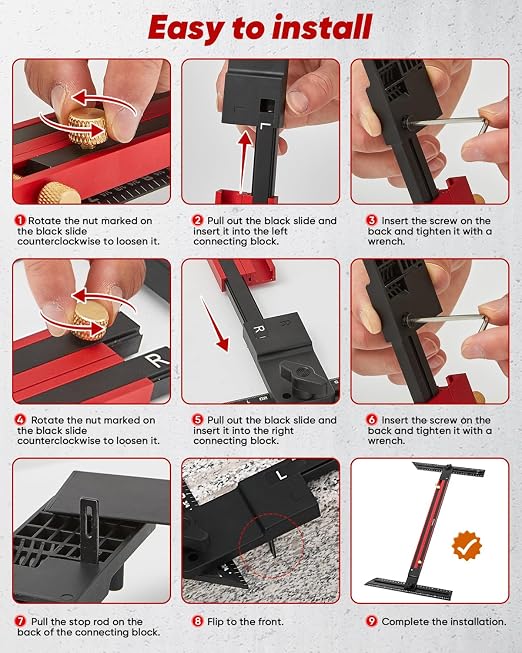 Easy to install

L

1 Rotate the nut marked on the black slide counterclockwise to loosen it.

2 Pull out the black slide and insert it into the left connecting block.

3 Insert the screw on the back and tighten it with a wrench.

R

R

4 Rotate the nut marked on the black slide counterclockwise to loosen it.

5 Pull out the black slide and insert it into the right connecting block.

6 Insert the screw on the back and tighten it with a wrench.

L

7 Pull the stop rod on the back of the connecting block.

8 Flip to the front.

9 Complete the installation.