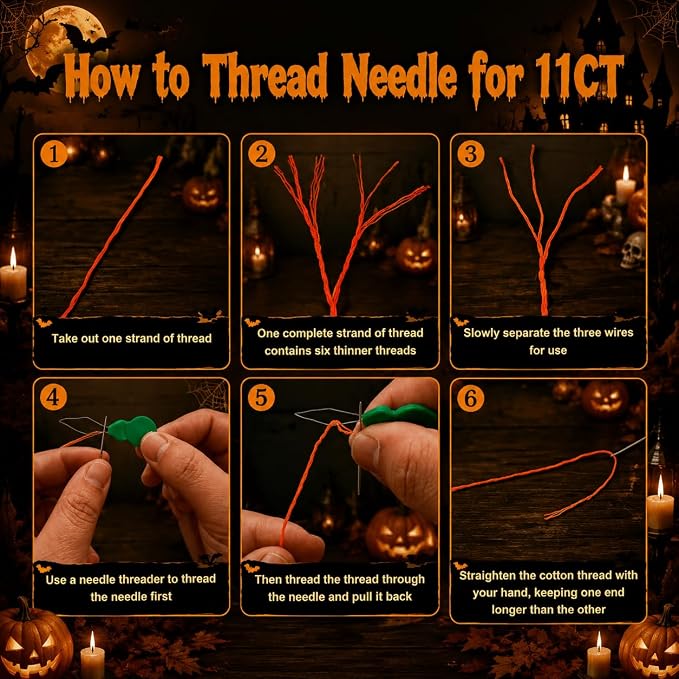 How to Thread Needle for 11CT

1
Take out one strand of thread

2
One complete strand of thread contains six thinner threads

3
Slowly separate the three wires for use

4
Use a needle threader to thread the needle first

5
Then thread the thread through the needle and pull it back

6
Straighten the cotton thread with your hand, keeping one end longer than the other