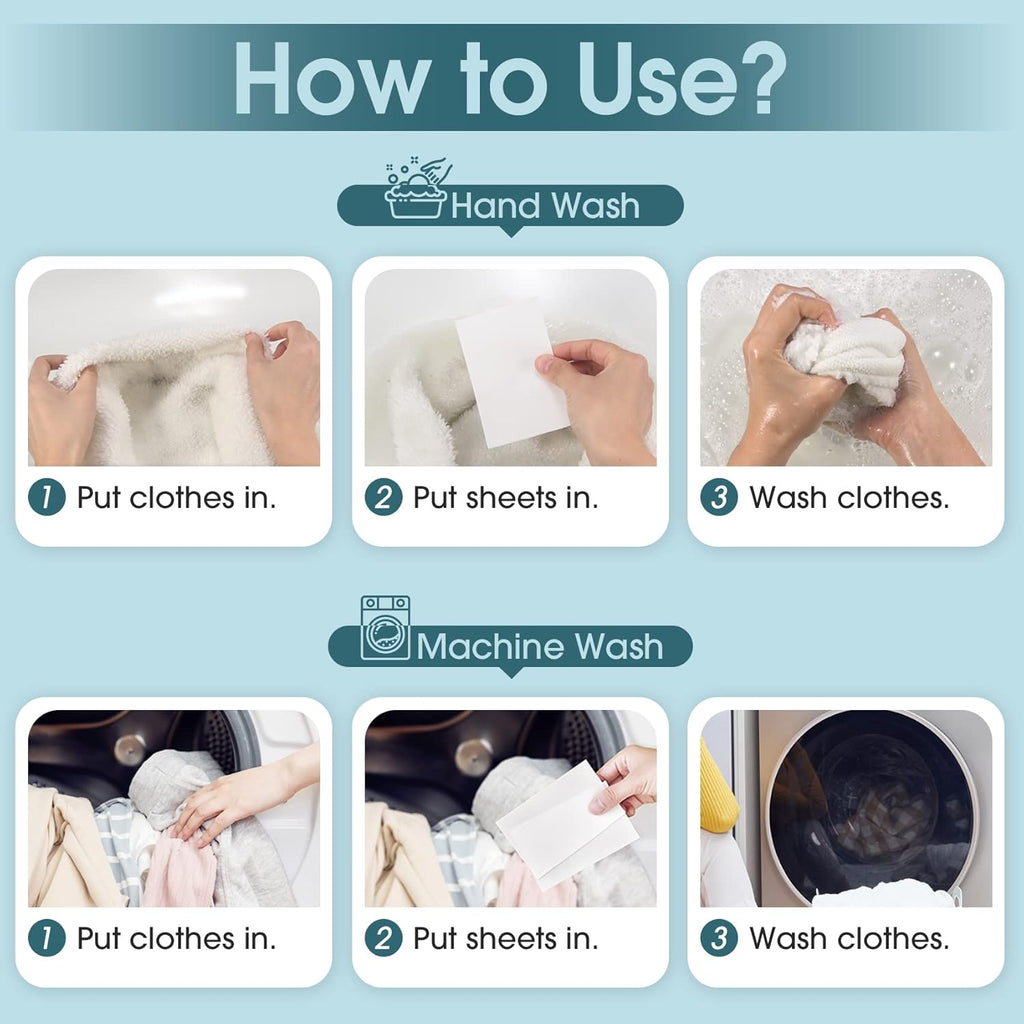 How to Use?

Hand Wash

1 Put clothes in.

2 Put sheets in.

3 Wash clothes.

Machine Wash

1 Put clothes in.

2 Put sheets in.

3 Wash clothes.