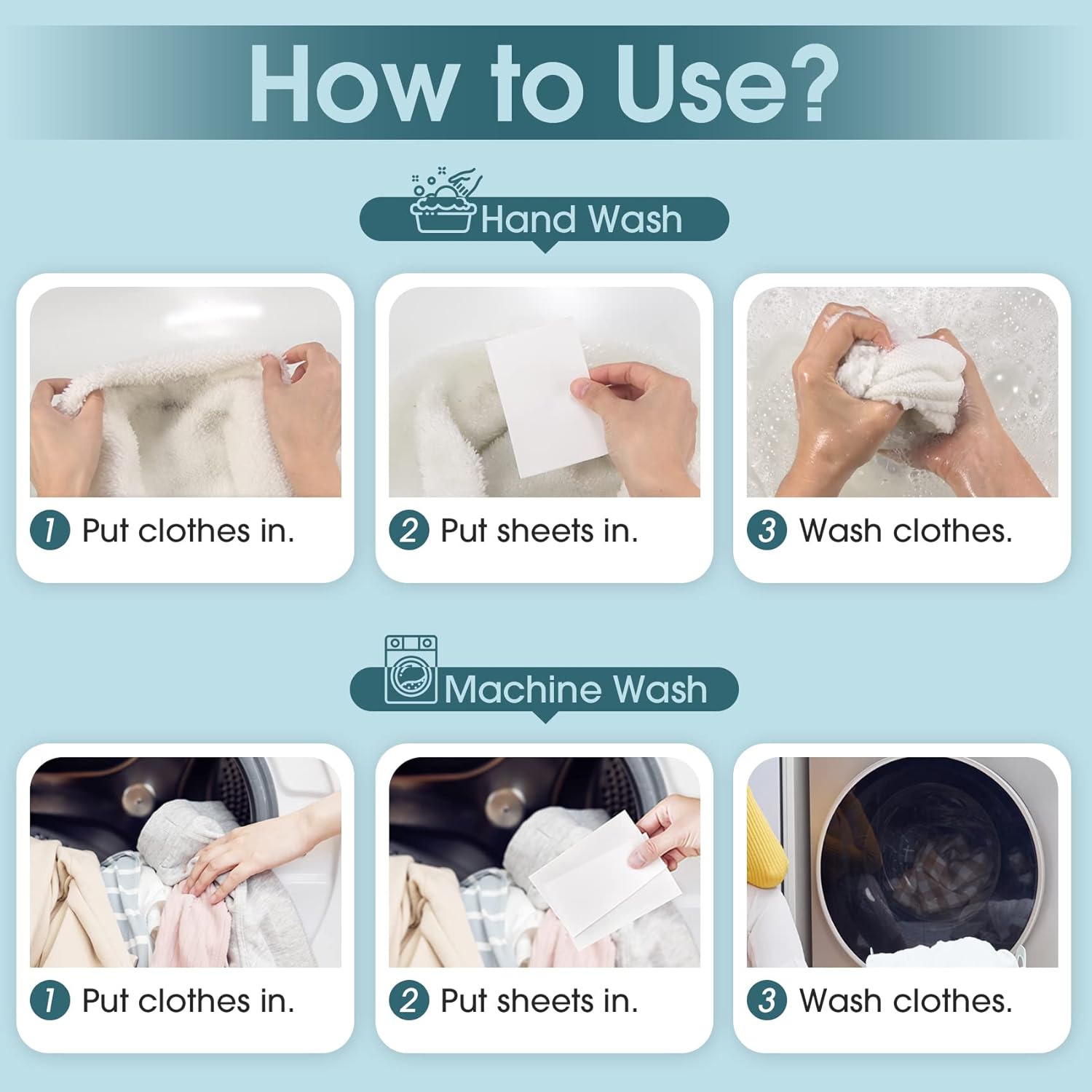 How to Use?

Hand Wash

1 Put clothes in.

2 Put sheets in.

3 Wash clothes.

Machine Wash

1 Put clothes in.

2 Put sheets in.

3 Wash clothes.