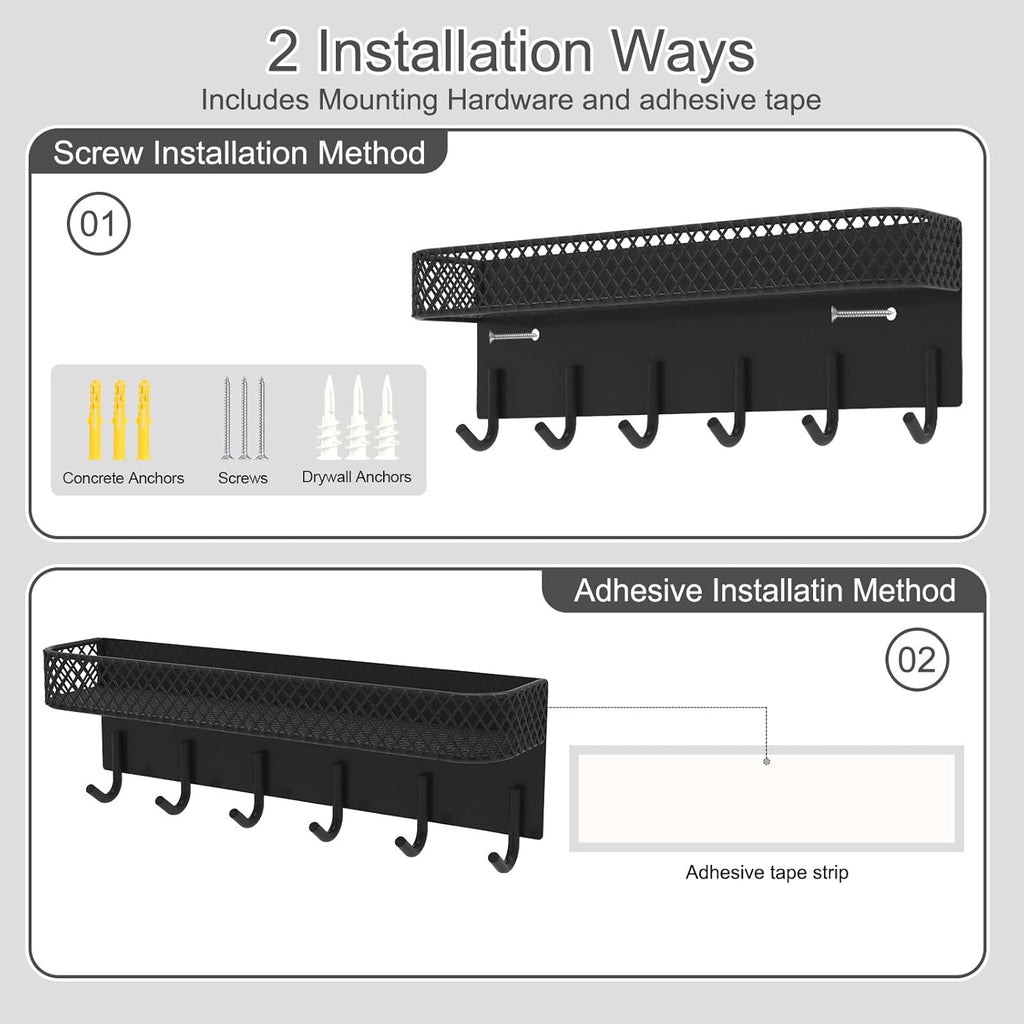 2 Installation Ways
Includes Mounting Hardware and adhesive tape

Screw Installation Method

01

Concrete Anchors
Screws
Drywall Anchors

Adhesive Installatin Method

02

Adhesive tape strip