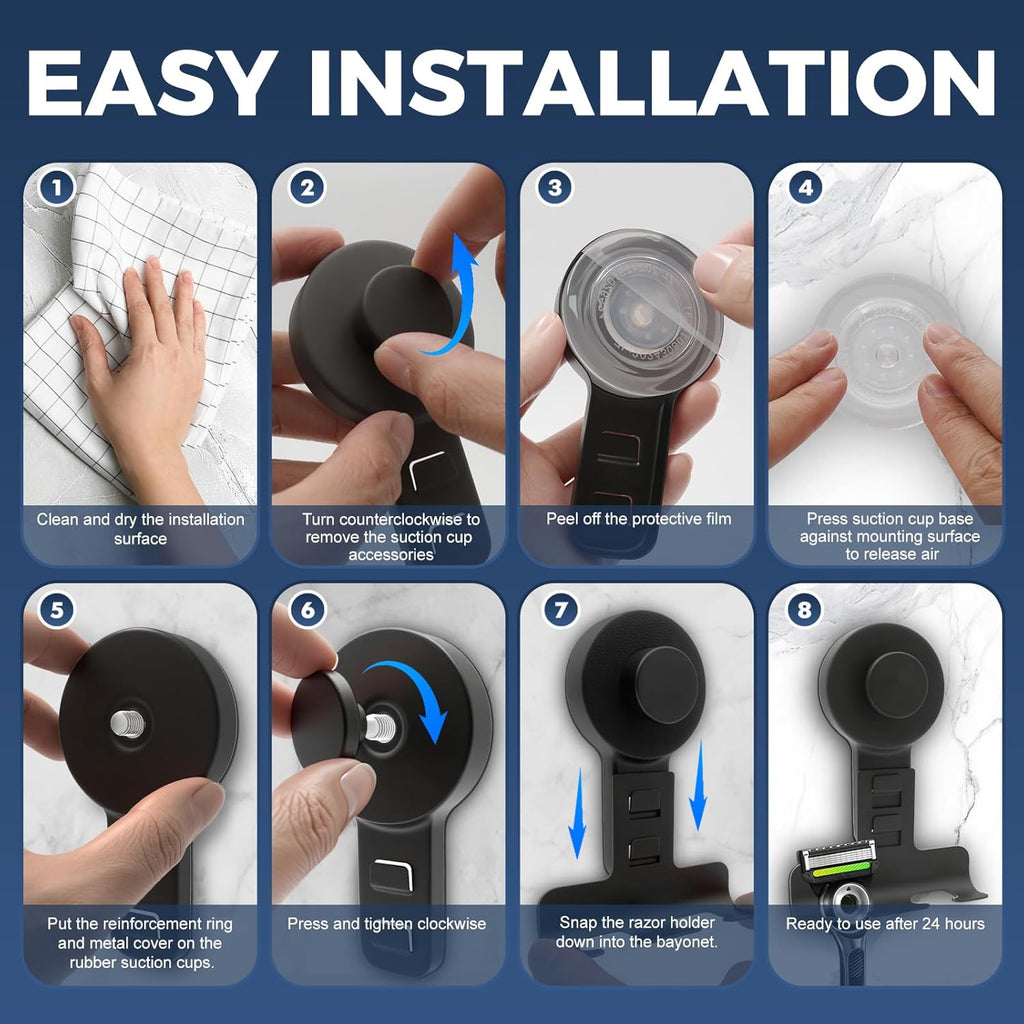 EASY INSTALLATION

1
Clean and dry the installation surface

2
Turn counterclockwise to remove the suction cup accessories

3
Peel off the protective film

4
Press suction cup base against mounting surface to release air

5
Put the reinforcement ring and metal cover on the rubber suction cups.

6
Press and tighten clockwise

7
Snap the razor holder down into the bayonet.

8
Ready to use after 24 hours