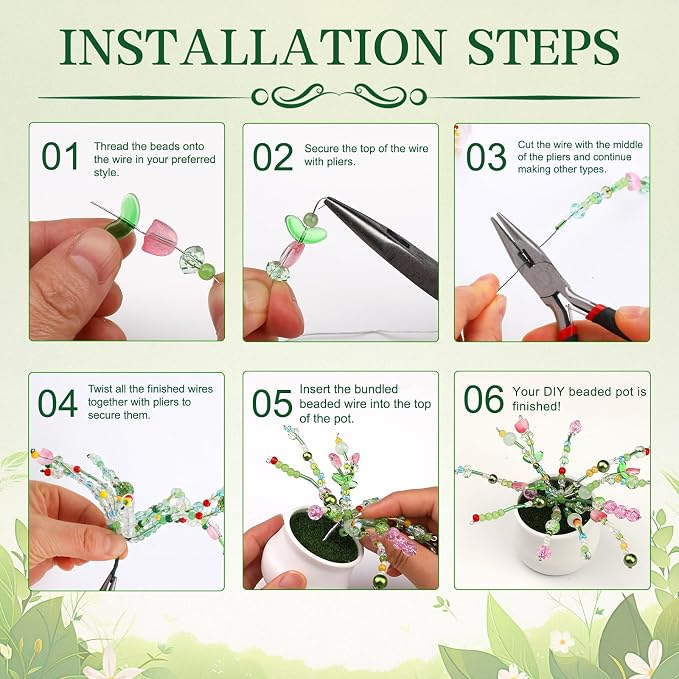 INSTALLATION STEPS

01 Thread the beads onto the wire in your preferred style.

02 Secure the top of the wire with pliers.

03 Cut the wire with the middle of the pliers and continue making other types.

04 Twist all the finished wires together with pliers to secure them.

05 Insert the bundled beaded wire into the top of the pot.

06 Your DIY beaded pot is finished!