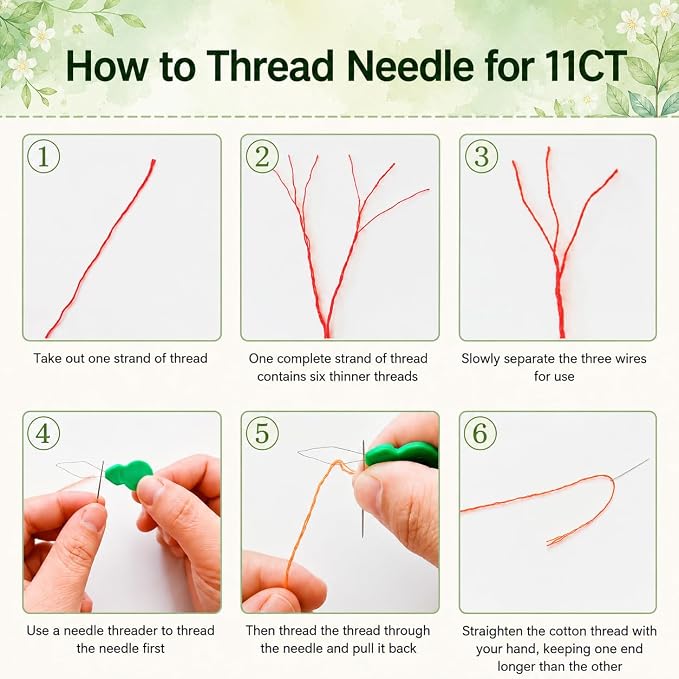 How to Thread Needle for 11CT

①
Take out one strand of thread

②
One complete strand of thread contains six thinner threads

③
Slowly separate the three wires for use

④
Use a needle threader to thread the needle first

⑤
Then thread the thread through the needle and pull it back

⑥
Straighten the cotton thread with your hand, keeping one end longer than the other