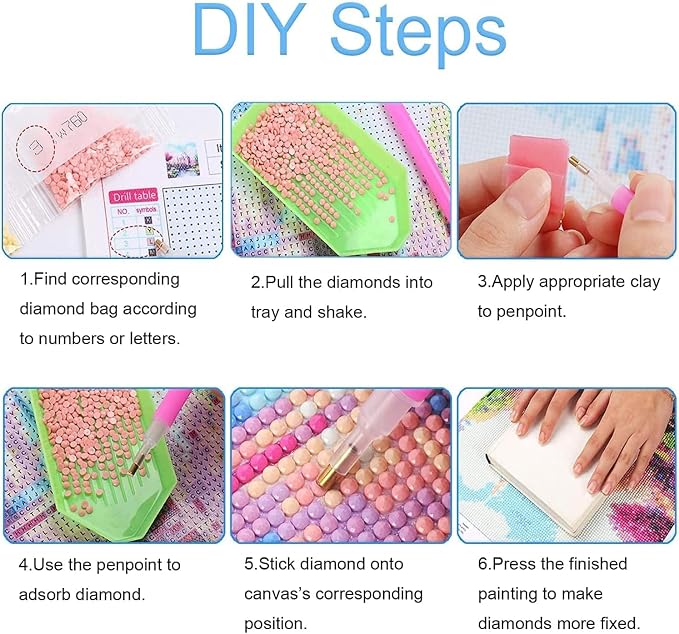 DIY Steps

3 w760

Drill table

NO. symbols

1.Find corresponding diamond bag according to numbers or letters.

2.Pull the diamonds into tray and shake.

3.Apply appropriate clay to penpoint.

4.Use the penpoint to adsorb diamond.

5.Stick diamond onto canvas's corresponding position.

6.Press the finished painting to make diamonds more fixed.