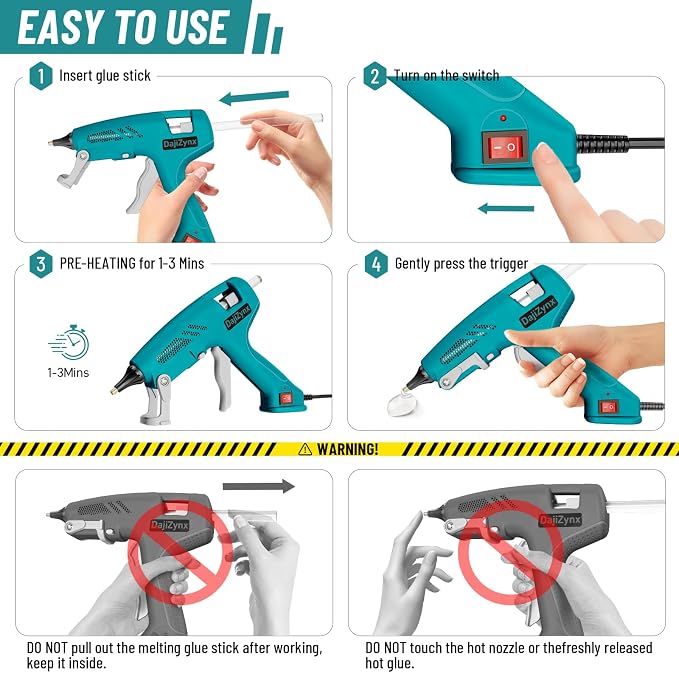 EASY TO USE

1 Insert glue stick

DajiZynx

2 Turn on the switch

3 PRE-HEATING for 1-3 Mins

1-3Mins

DajiZynx

4 Gently press the trigger

DajiZynx

WARNING!

DajiZynx

DO NOT pull out the melting glue stick after working, keep it inside.

DajiZynx

DO NOT touch the hot nozzle or thefreshly released hot glue.