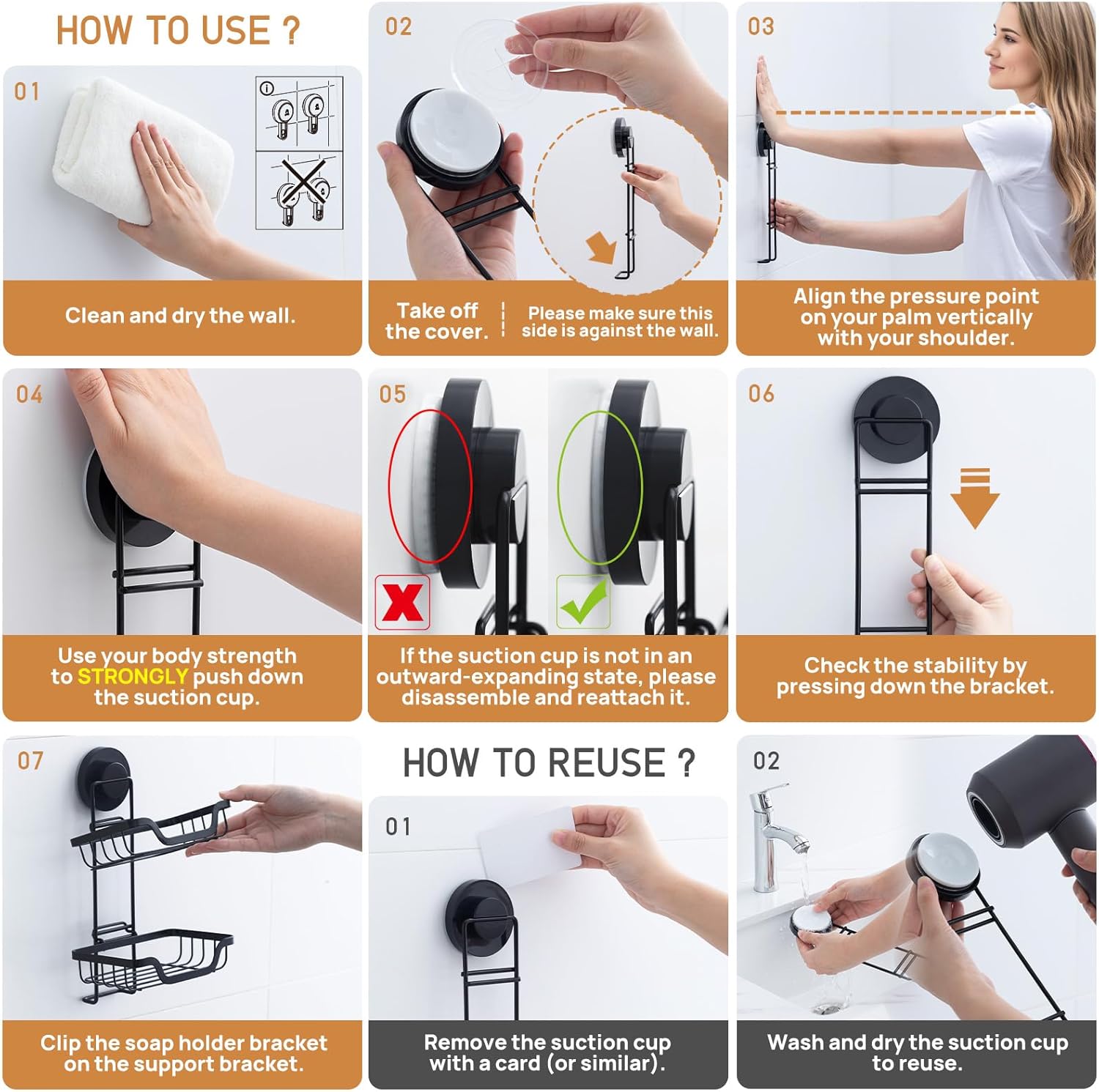 HOW TO USE ?

01

Clean and dry the wall.

02

Take off the cover.

Please make sure this side is against the wall.

03

Align the pressure point on your palm vertically with your shoulder.

04

Use your body strength to STRONGLY push down the suction cup.

05

If the suction cup is not in an outward-expanding state, please disassemble and reattach it.

06

Check the stability by pressing down the bracket.

07

Clip the soap holder bracket on the support bracket.

HOW TO REUSE ?

01

Remove the suction cup with a card (or similar).

02

Wash and dry the suction cup to reuse.