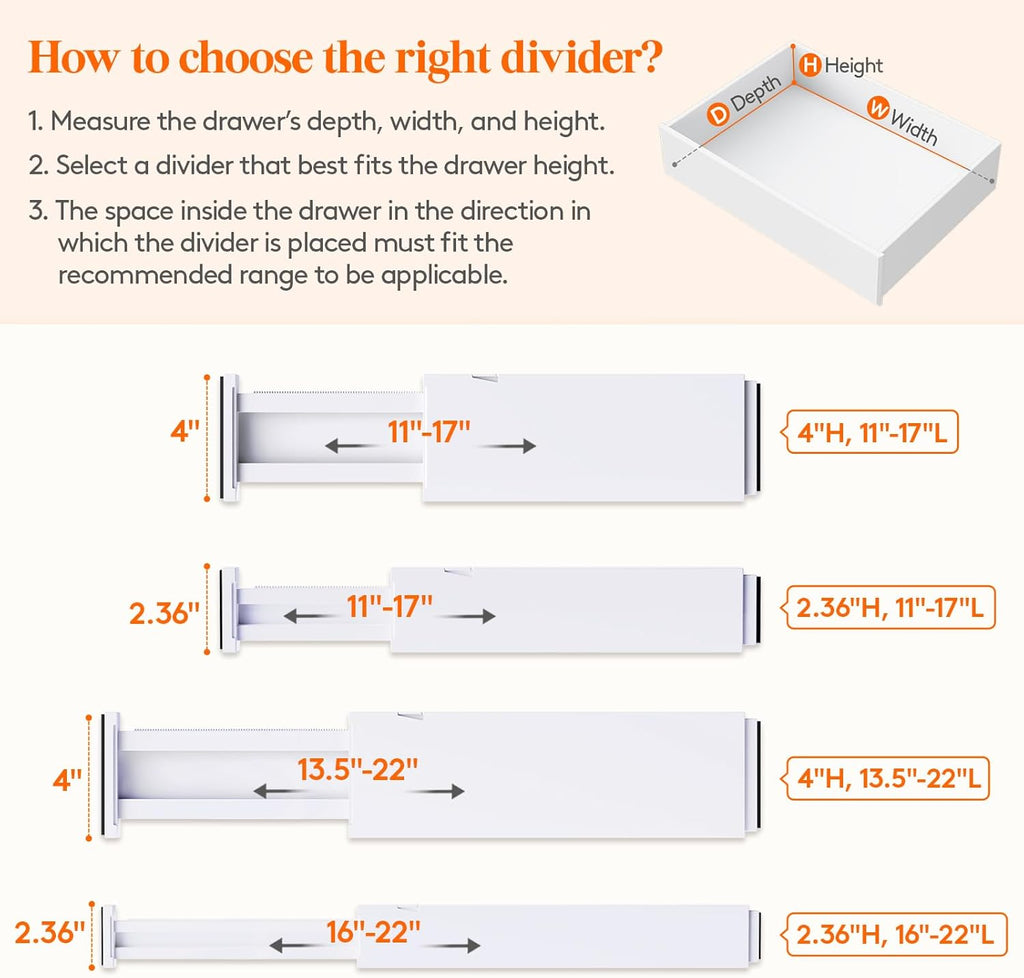 How to choose the right divider?

1. Measure the drawer's depth, width, and height.

2. Select a divider that best fits the drawer height.

3. The space inside the drawer in the direction in which the divider is placed must fit the recommended range to be applicable.

H Height
D Depth
W Width

4"
11"-17"
4"H, 11"-17"L

2.36"
11"-17"
2.36"H, 11"-17"L

4"
13.5"-22"
4"H, 13.5"-22"L

2.36"
16"-22"
2.36"H, 16"-22"L