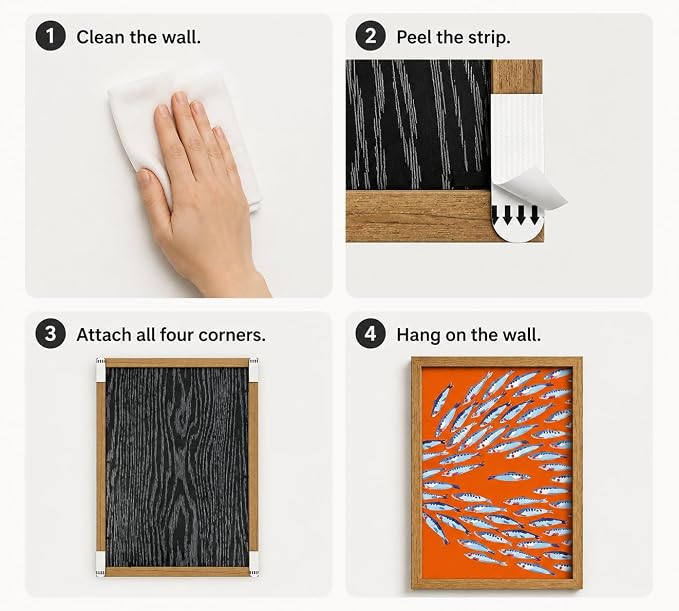 1 Clean the wall.

2 Peel the strip.

3 Attach all four corners.

4 Hang on the wall.