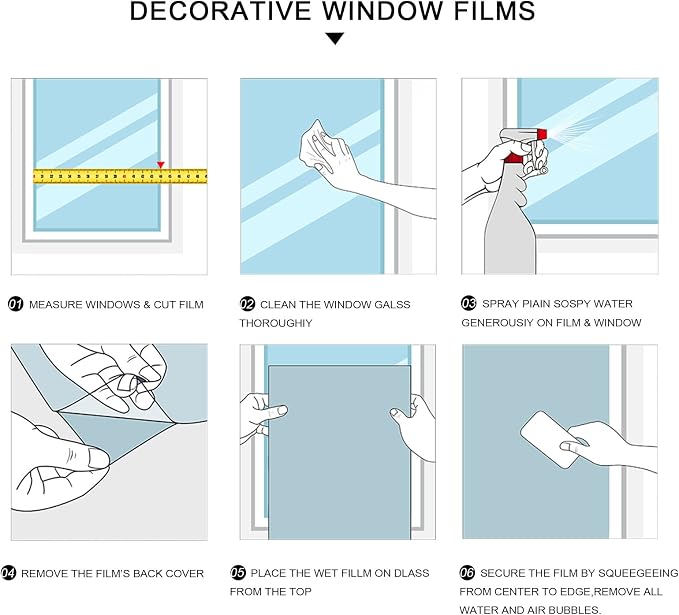 DECORATIVE WINDOW FILMS

01 MEASURE WINDOWS & CUT FILM

02 CLEAN THE WINDOW GALSS THOROUGHIY

03 SPRAY PIAIN SOSPY WATER GENEROUSIY ON FILM & WINDOW

04 REMOVE THE FILM'S BACK COVER

05 PLACE THE WET FILLM ON DLASS FROM THE TOP

06 SECURE THE FILM BY SQUEEGEEING FROM CENTER TO EDGE,REMOVE ALL WATER AND AIR BUBBLES.