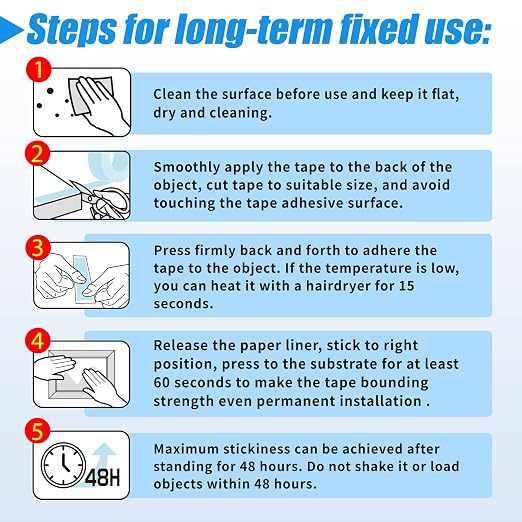 Steps for long-term fixed use:

1

Clean the surface before use and keep it flat, dry and cleaning.

2

Smoothly apply the tape to the back of the object, cut tape to suitable size, and avoid touching the tape adhesive surface.

3

Press firmly back and forth to adhere the tape to the object. If the temperature is low, you can heat it with a hairdryer for 15 seconds.

4

Release the paper liner, stick to right position, press to the substrate for at least 60 seconds to make the tape bounding strength even permanent installation .

5

48H

Maximum stickiness can be achieved after standing for 48 hours. Do not shake it or load objects within 48 hours.