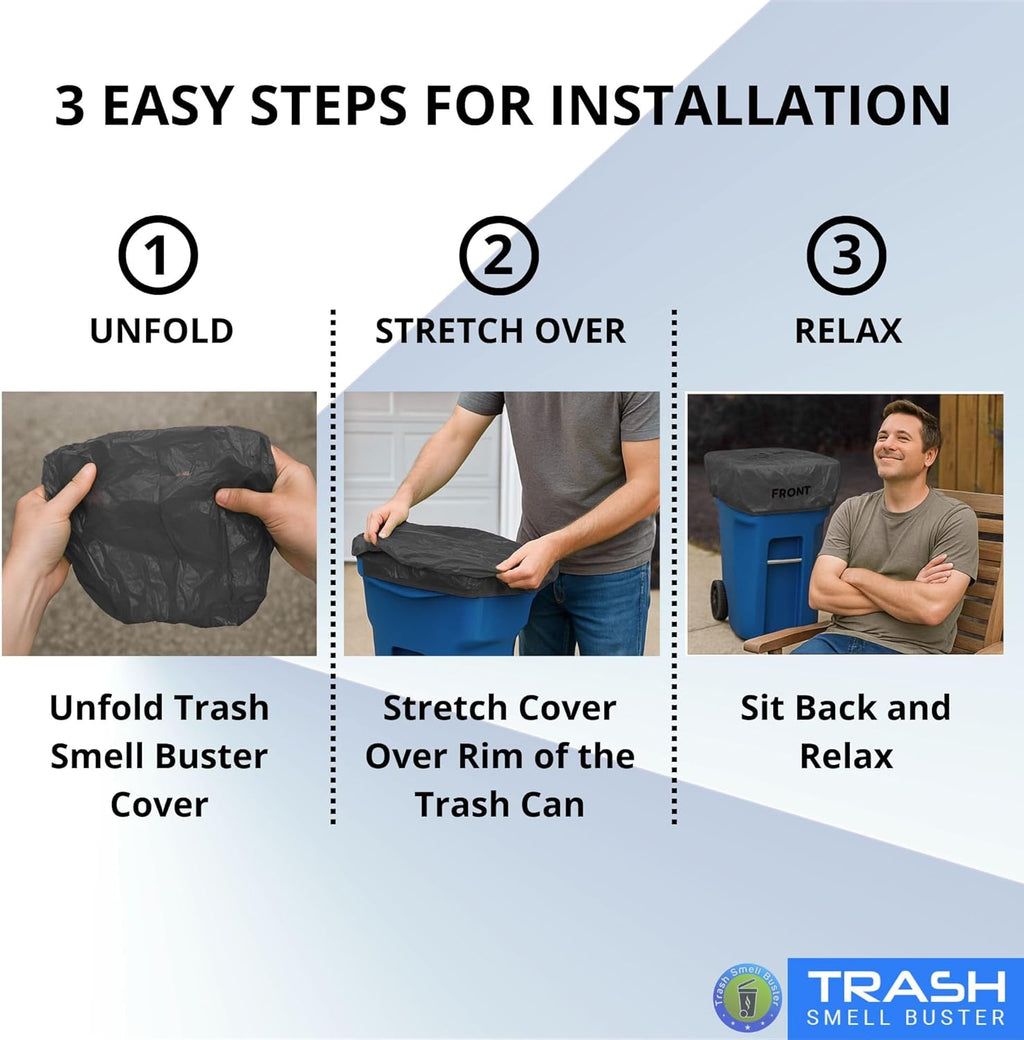 3 EASY STEPS FOR INSTALLATION

1
UNFOLD

Unfold Trash Smell Buster Cover

2
STRETCH OVER

Stretch Cover Over Rim of the Trash Can

3
RELAX

FRONT

Sit Back and Relax

Trash Smell Buster

TRASH
SMELL BUSTER