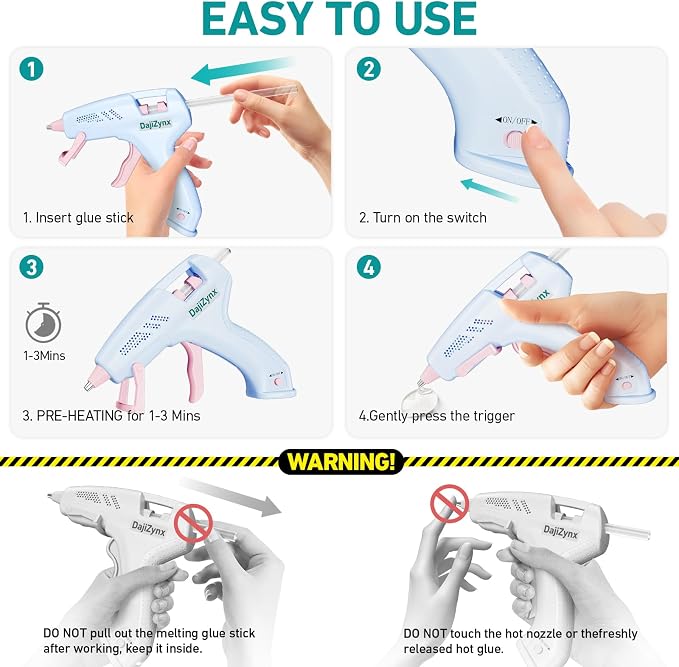 EASY TO USE

1

DajiZynx

1. Insert glue stick

2

ON/OFF

2. Turn on the switch

3

DajiZynx

1-3Mins

3. PRE-HEATING for 1-3 Mins

4

4.Gently press the trigger

WARNING!

DajiZynx

DO NOT pull out the melting glue stick after working, keep it inside.

DajiZynx

DO NOT touch the hot nozzle or thefreshly released hot glue.