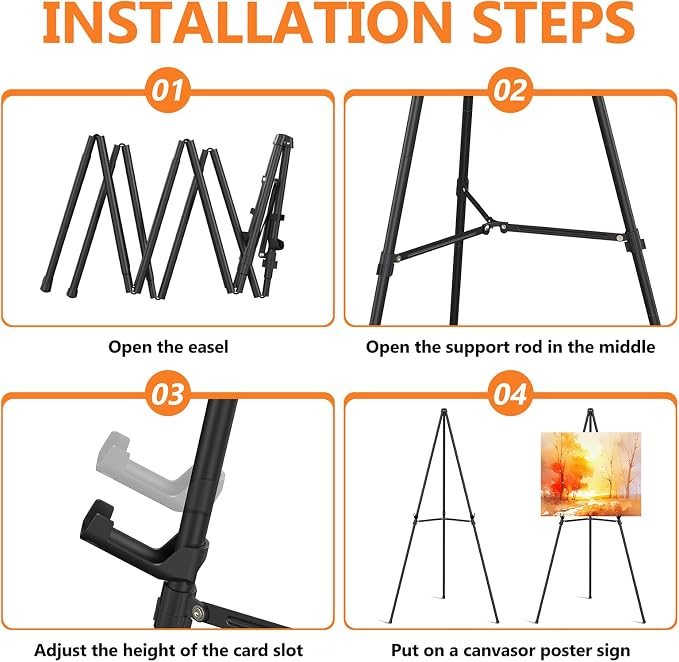 INSTALLATION STEPS

01

Open the easel

02

Open the support rod in the middle

03

Adjust the height of the card slot

04

Put on a canvasor poster sign