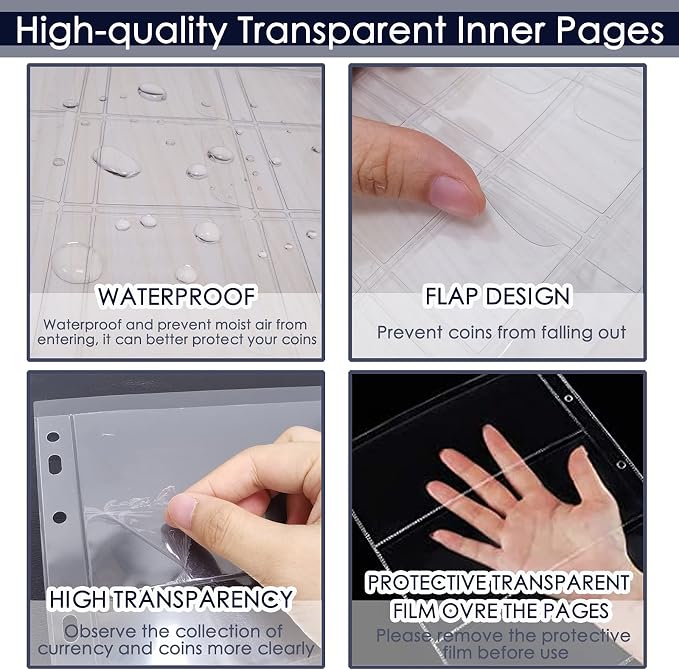 High-quality Transparent Inner Pages

WATERPROOF

Waterproof and prevent moist air from entering, it can better protect your coins

FLAP DESIGN

Prevent coins from falling out

HIGH TRANSPARENCY

Observe the collection of currency and coins more clearly

PROTECTIVE TRANSPARENT FILM OVRE THE PAGES

Please remove the protective film before use