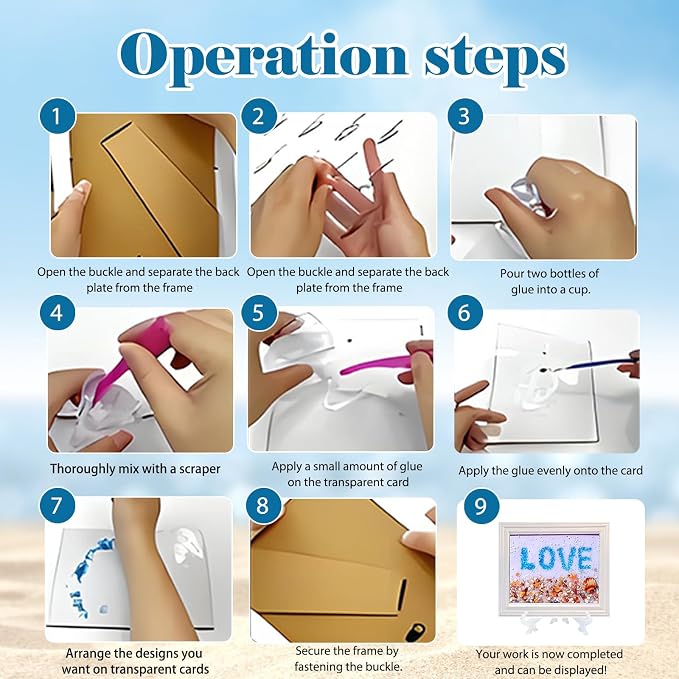 Operation steps

1
Open the buckle and separate the back plate from the frame

2
Open the buckle and separate the back plate from the frame

3
Pour two bottles of glue into a cup.

4
Thoroughly mix with a scraper

5
Apply a small amount of glue on the transparent card

6
Apply the glue evenly onto the card

7
Arrange the designs you want on transparent cards

8
Secure the frame by fastening the buckle.

9
LOVE
Your work is now completed and can be displayed!