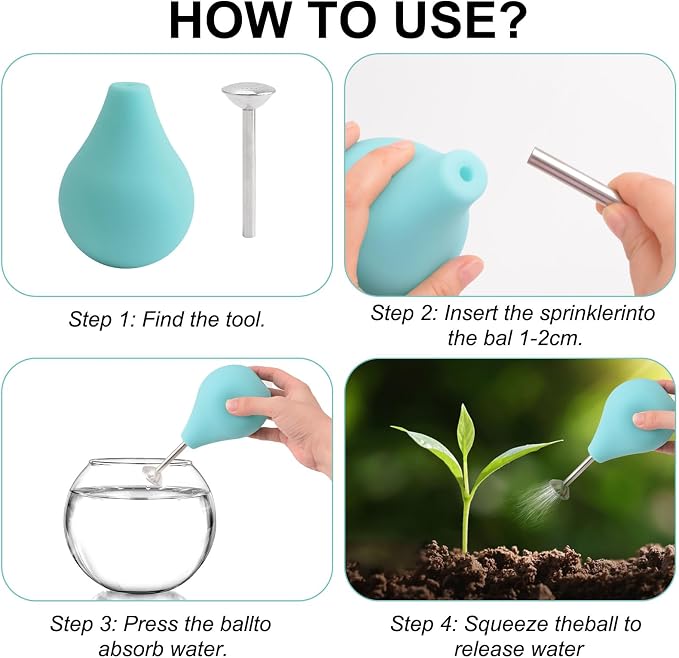 HOW TO USE?

Step 1: Find the tool.

Step 2: Insert the sprinklerinto the bal 1-2cm.

Step 3: Press the ballto absorb water.

Step 4: Squeeze theball to release water