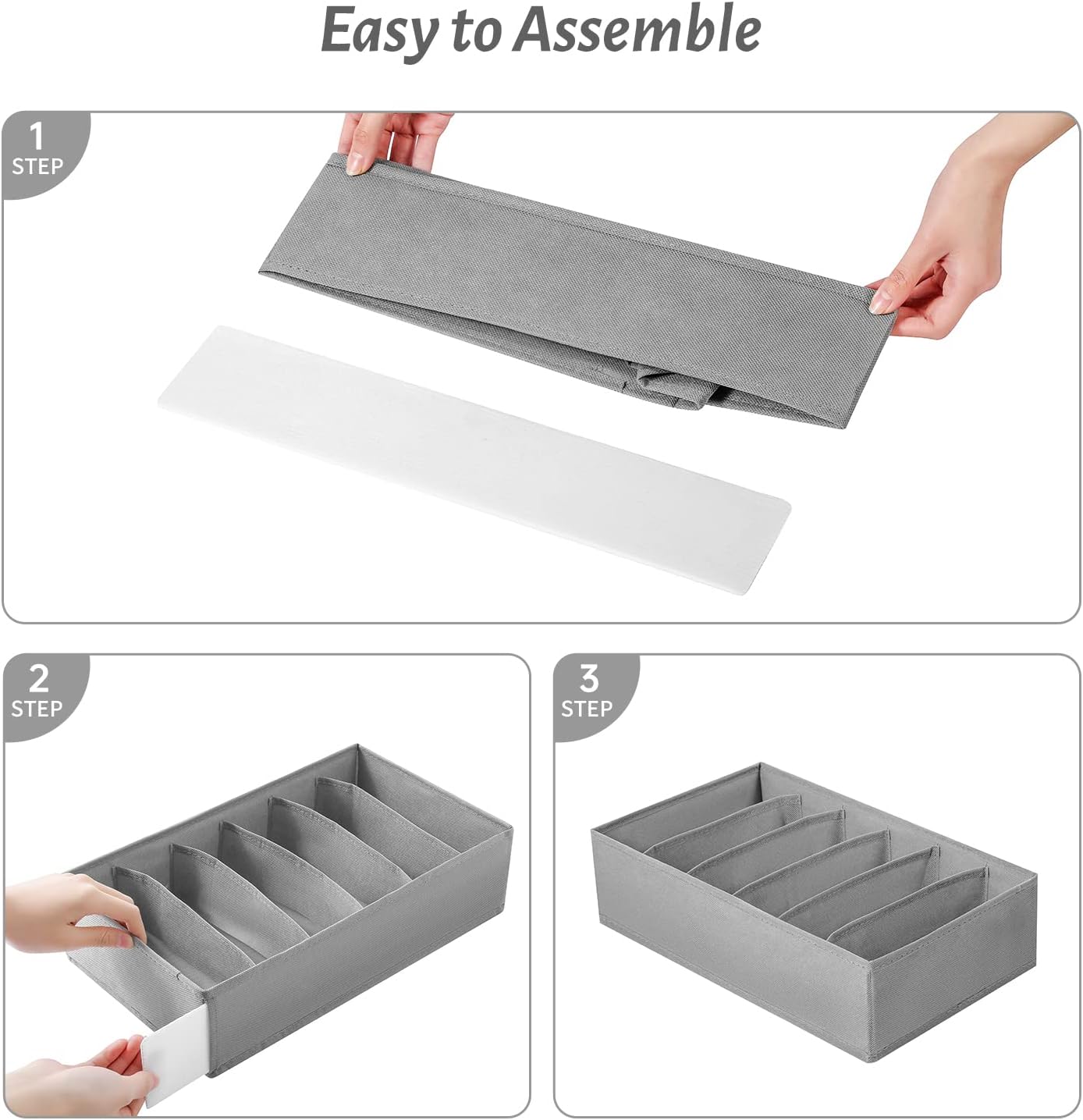 Easy to Assemble

1
STEP

2
STEP

3
STEP