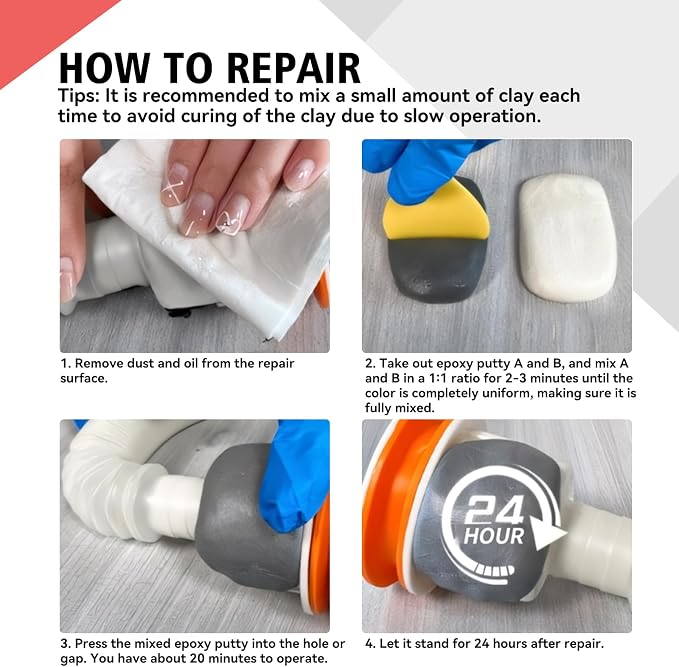 HOW TO REPAIR

Tips: It is recommended to mix a small amount of clay each time to avoid curing of the clay due to slow operation.

1. Remove dust and oil from the repair surface.

2. Take out epoxy putty A and B, and mix A and B in a 1:1 ratio for 2-3 minutes until the color is completely uniform, making sure it is fully mixed.

3. Press the mixed epoxy putty into the hole or gap. You have about 20 minutes to operate.

24 HOUR

4. Let it stand for 24 hours after repair.