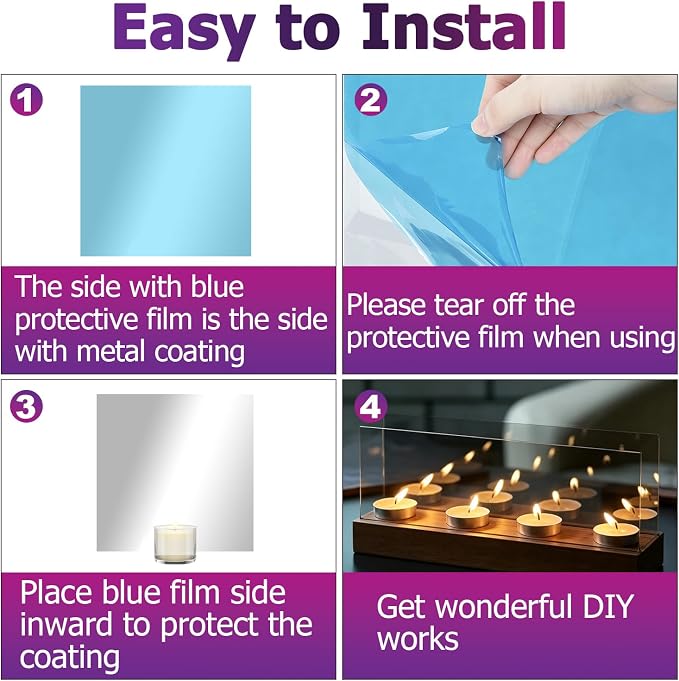 Easy to Install

1

The side with blue protective film is the side with metal coating

2

Please tear off the protective film when using

3

Place blue film side inward to protect the coating

4

Get wonderful DIY works