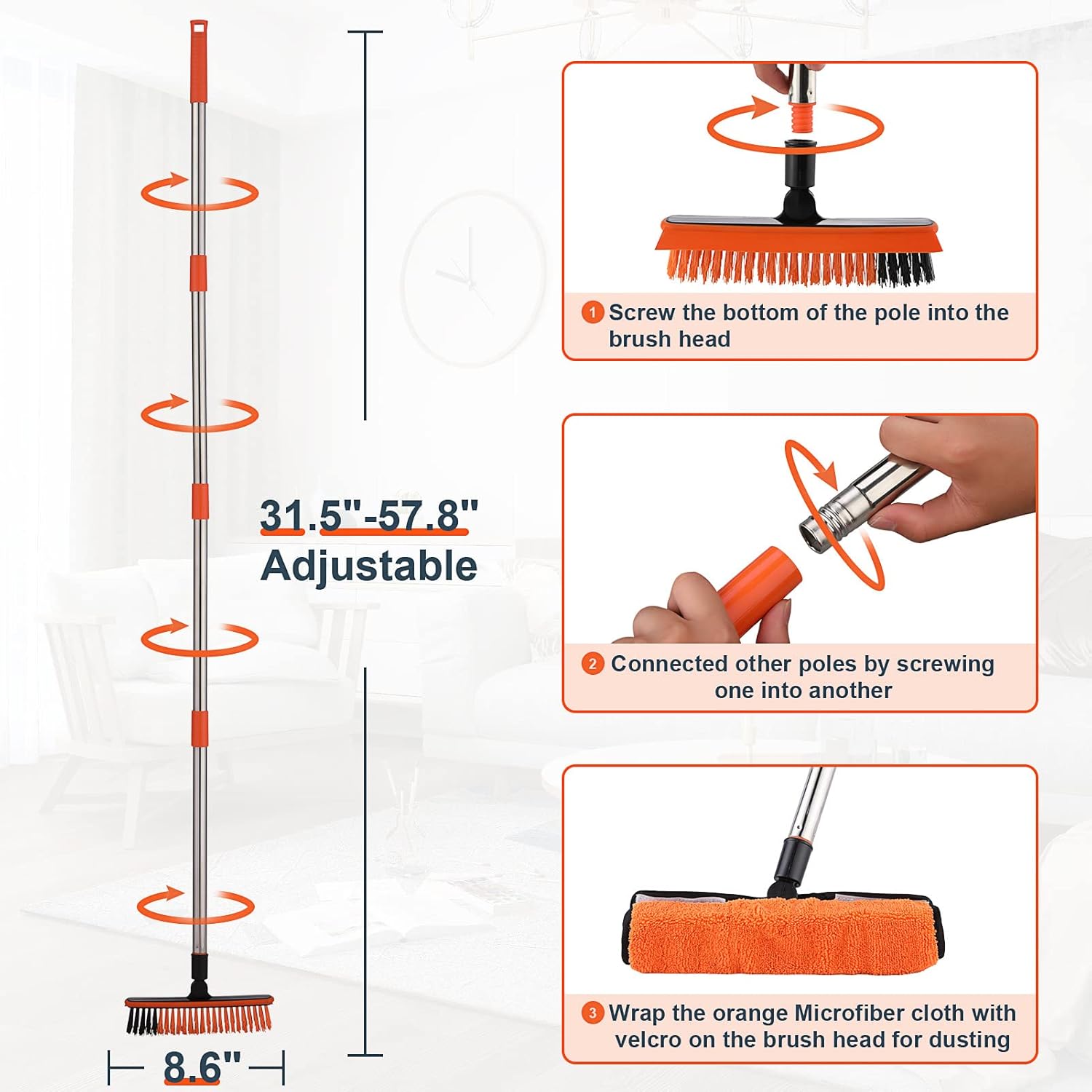 31.5"-57.8"
Adjustable

8.6"

1 Screw the bottom of the pole into the brush head

2 Connected other poles by screwing one into another

3 Wrap the orange Microfiber cloth with velcro on the brush head for dusting