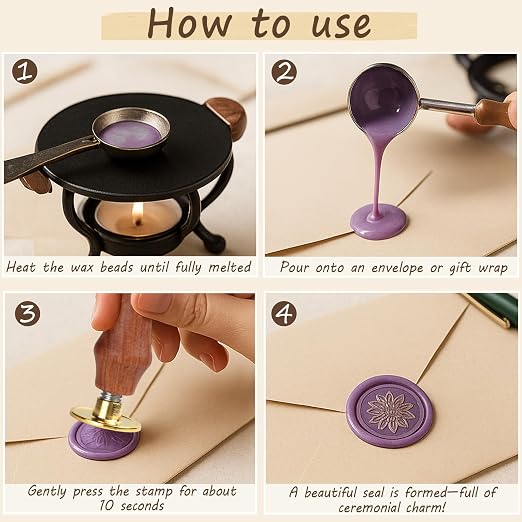 How to use

1
Heat the wax beads until fully melted

2
Pour onto an envelope or gift wrap

3
Gently press the stamp for about 10 seconds

4
A beautiful seal is formed—full of ceremonial charm!