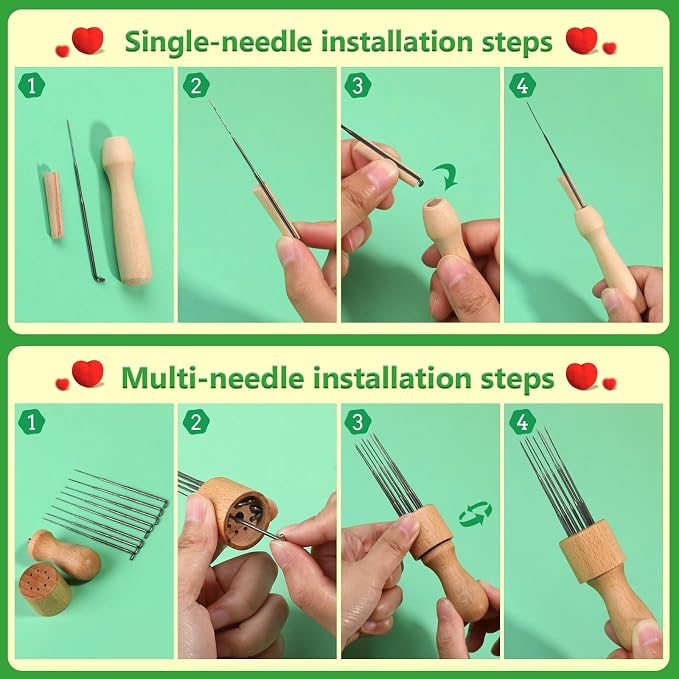 Single-needle installation steps

1

2

3

4

Multi-needle installation steps

1

2

3

4