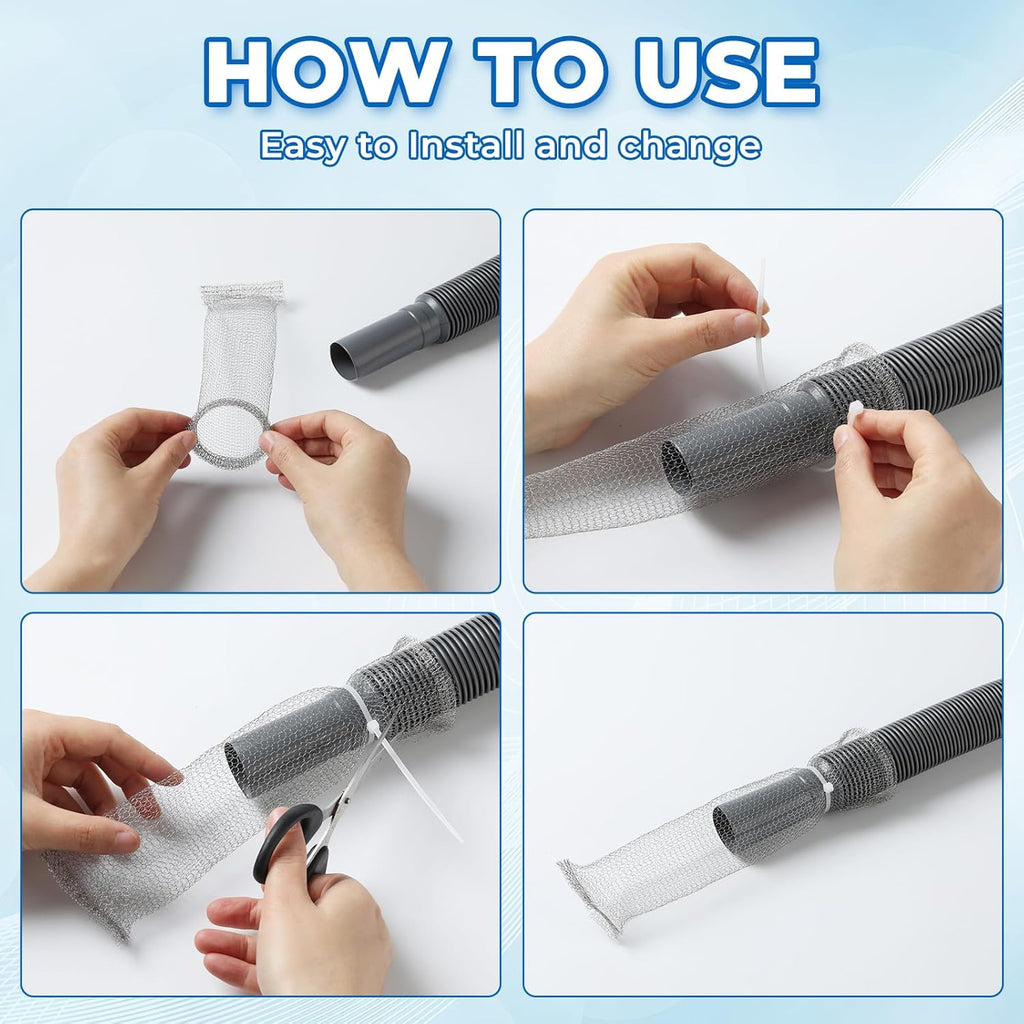 HOW TO USE

Easy to Install and change