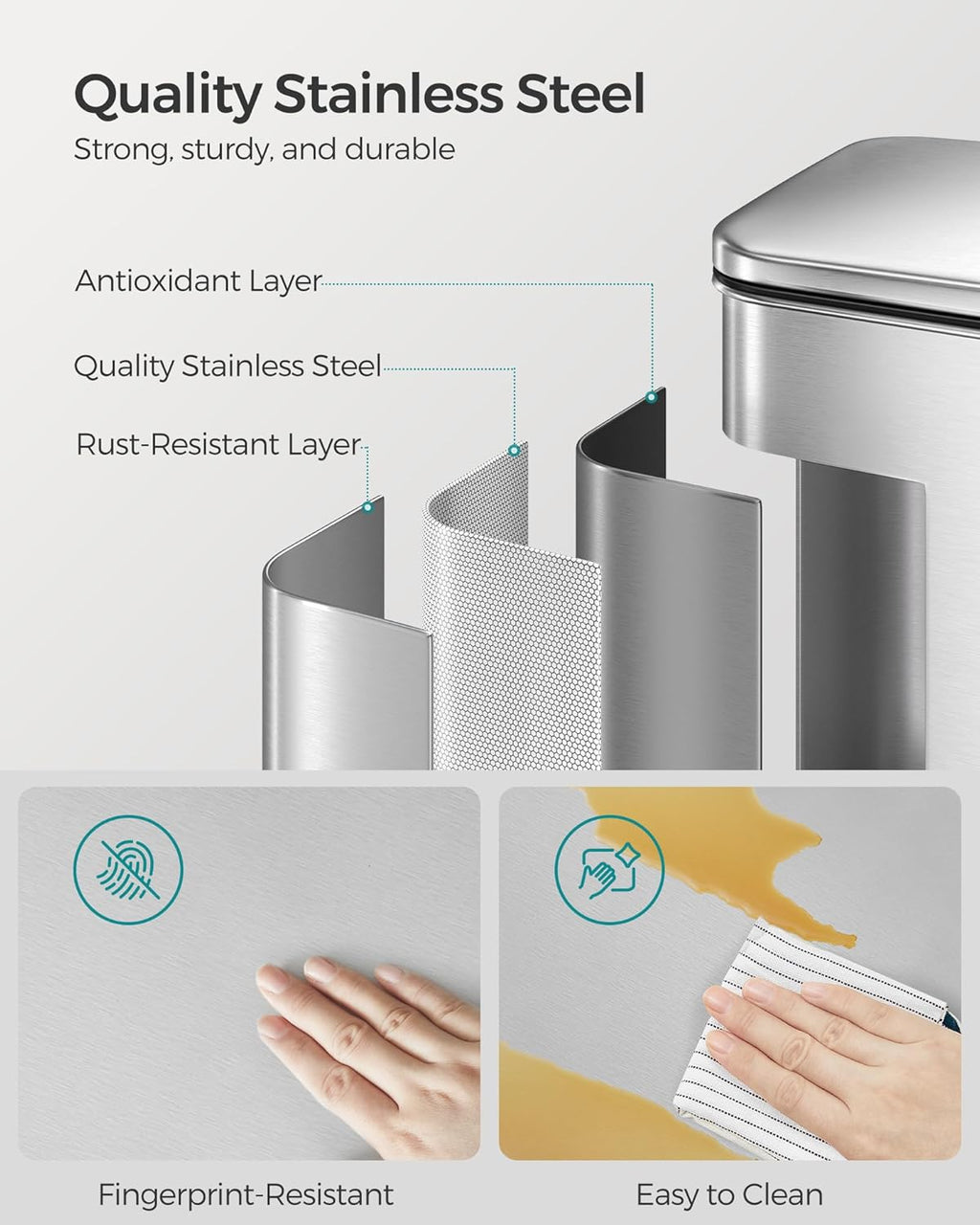 Quality Stainless Steel
Strong, sturdy, and durable

Antioxidant Layer

Quality Stainless Steel

Rust-Resistant Layer

Fingerprint-Resistant

Easy to Clean