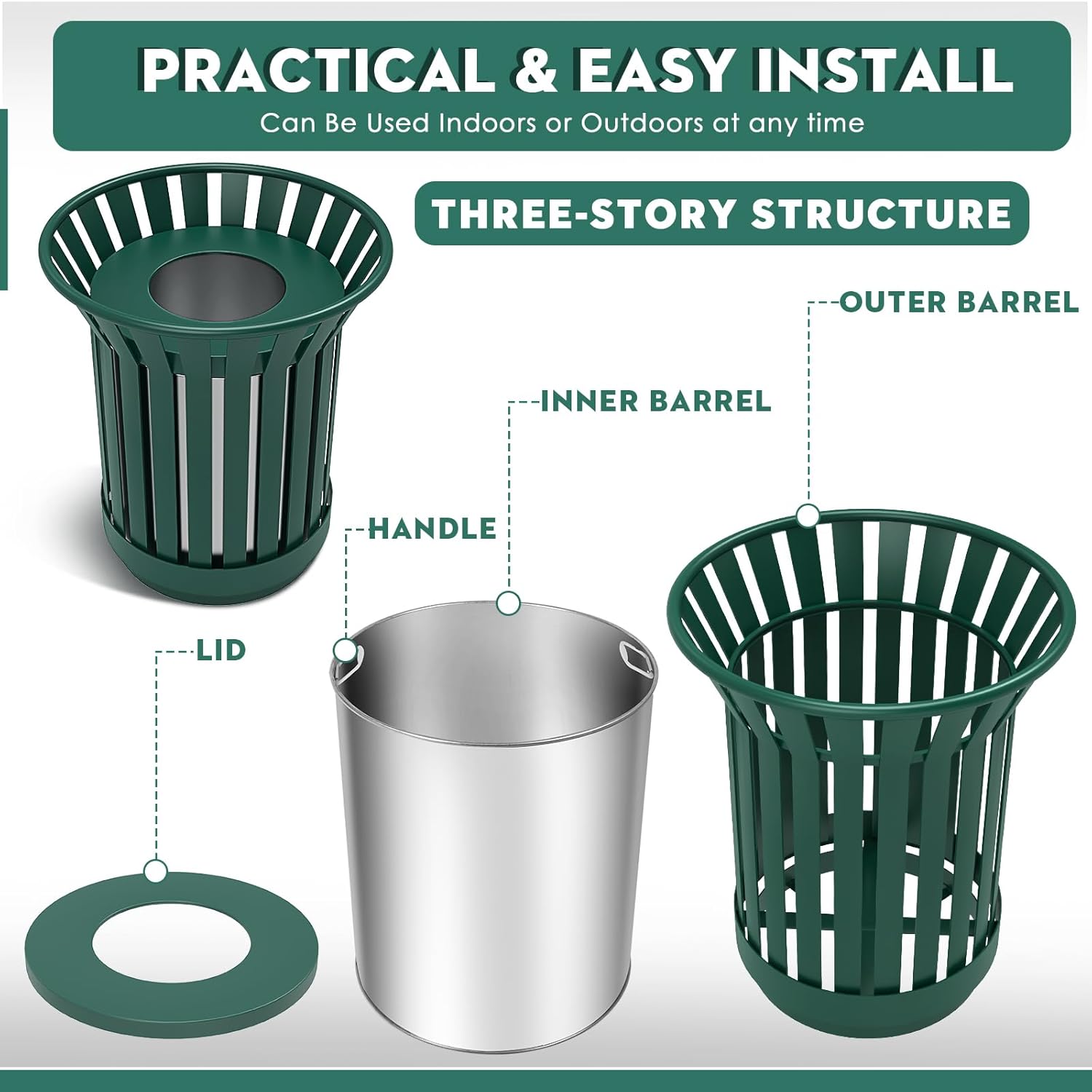 PRACTICAL & EASY INSTALL
Can Be Used Indoors or Outdoors at any time

THREE-STORY STRUCTURE

OUTER BARREL

INNER BARREL

HANDLE

LID