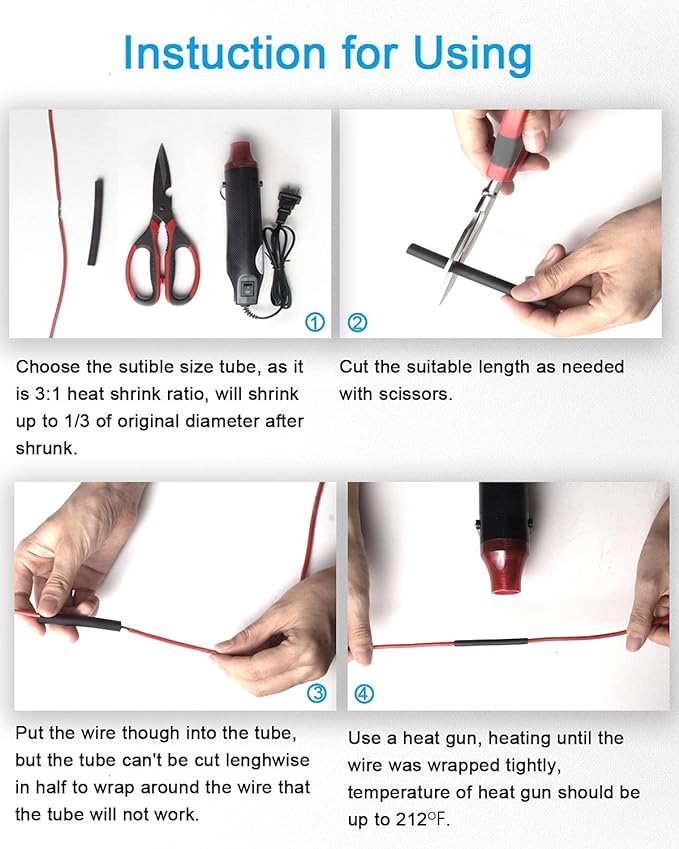 Instuction for Using

①

Choose the sutible size tube, as it is 3:1 heat shrink ratio, will shrink up to 1/3 of original diameter after shrunk.

②

Cut the suitable length as needed with scissors.

③

Put the wire though into the tube, but the tube can't be cut lenghwise in half to wrap around the wire that the tube will not work.

④

Use a heat gun, heating until the wire was wrapped tightly, temperature of heat gun should be up to 212°F.