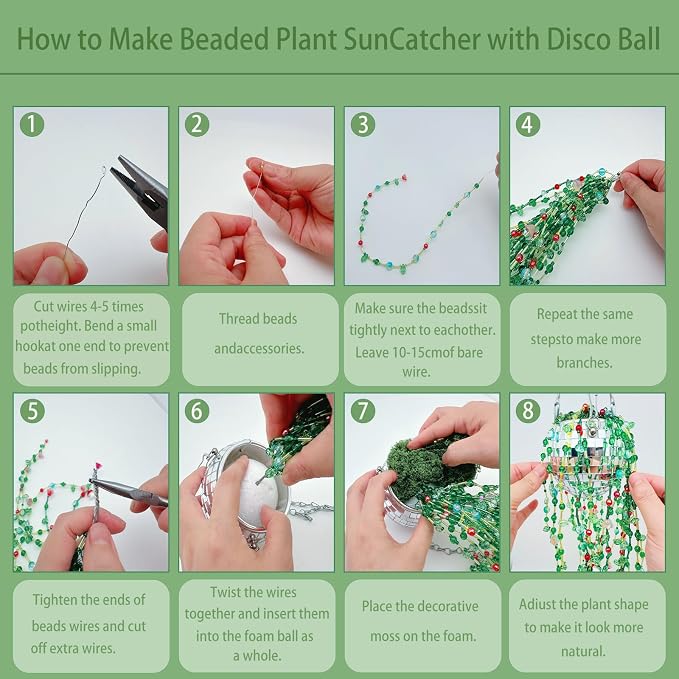 How to Make Beaded Plant SunCatcher with Disco Ball

1

Cut wires 4-5 times potheight. Bend a small hookat one end to prevent beads from slipping.

2

Thread beads andaccessories.

3

Make sure the beadssit tightly next to eachother. Leave 10-15cmof bare wire.

4

Repeat the same stepsto make more branches.

5

Tighten the ends of beads wires and cut off extra wires.

6

Twist the wires together and insert them into the foam ball as a whole.

7

Place the decorative moss on the foam.

8

Adiust the plant shape to make it look more natural.