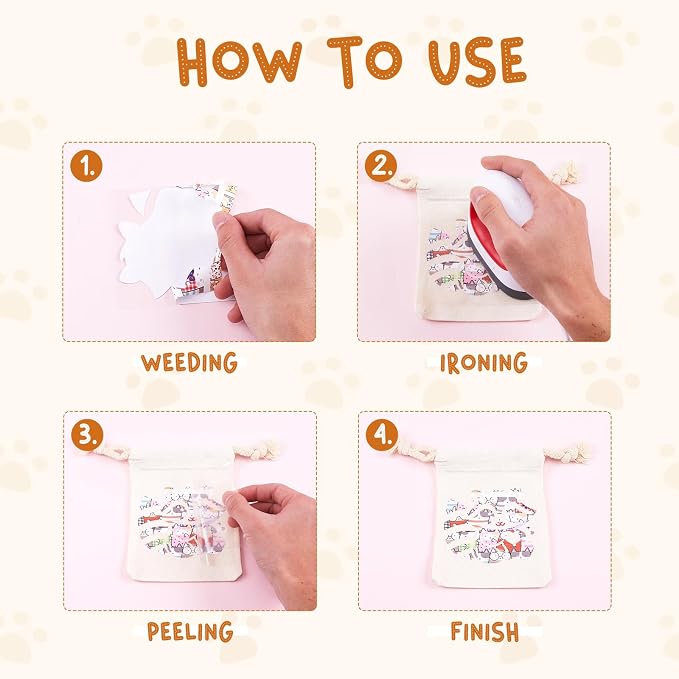 HOW TO USE

1.

WEEDING

2.

IRONING

3.

PEELING

4.

FINISH