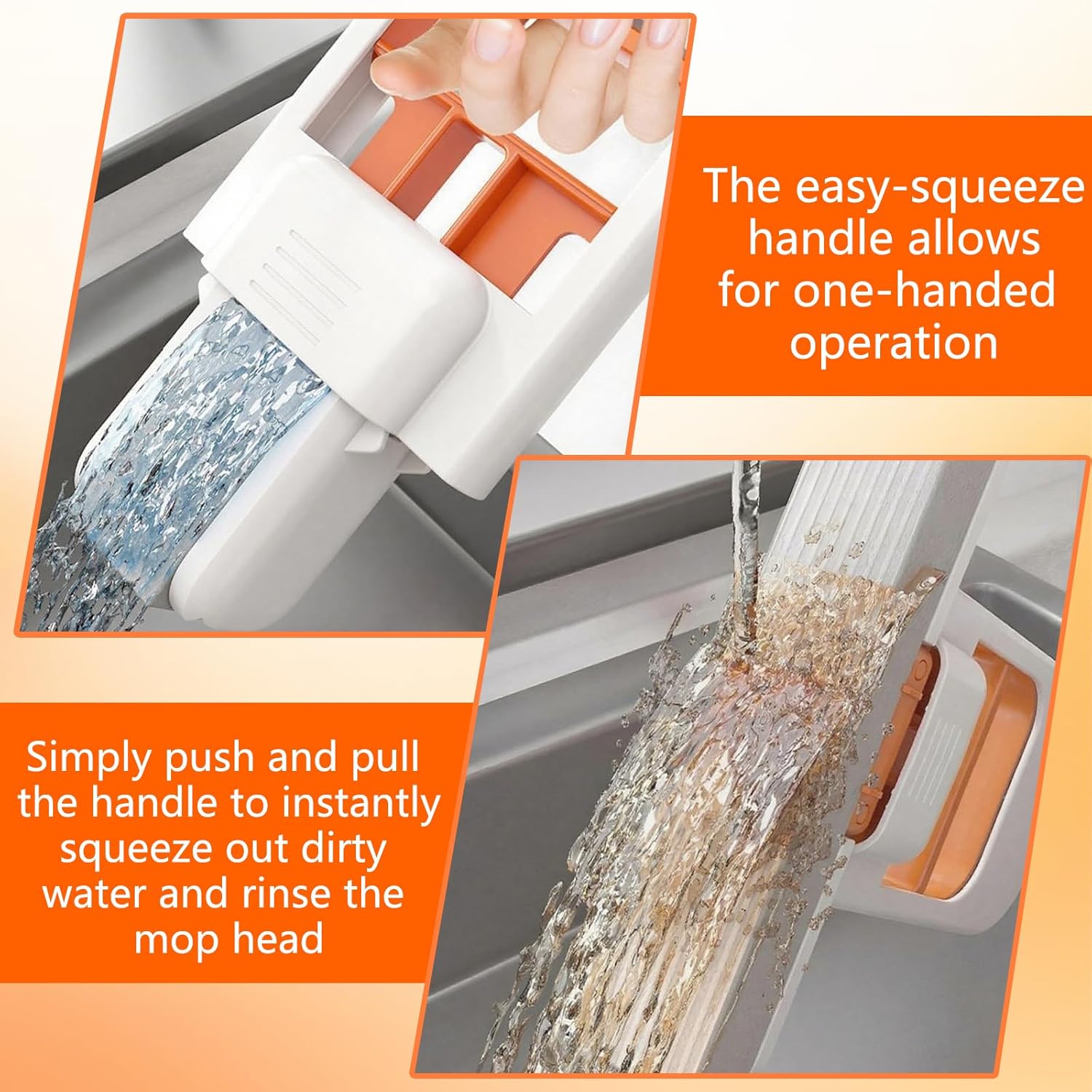 The easy-squeeze handle allows for one-handed operation

Simply push and pull the handle to instantly squeeze out dirty water and rinse the mop head