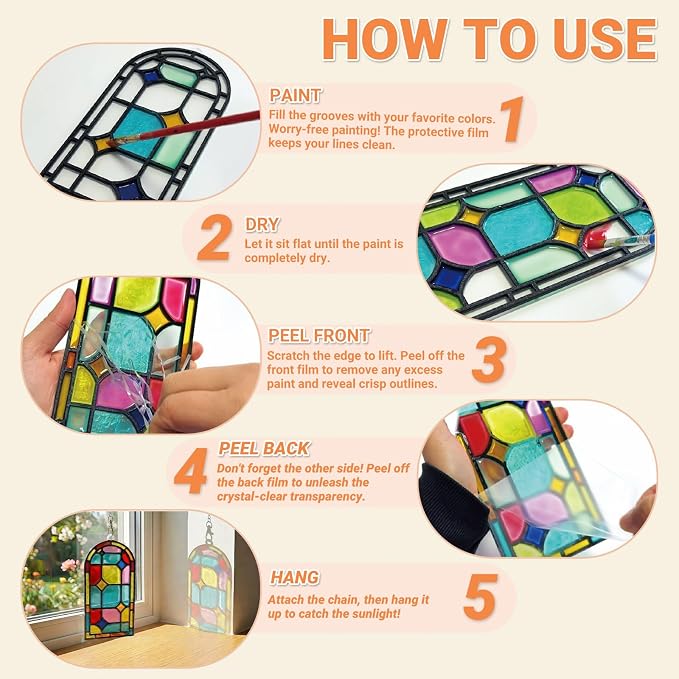 HOW TO USE

PAINT
Fill the grooves with your favorite colors. Worry-free painting! The protective film keeps your lines clean.
1

2
DRY
Let it sit flat until the paint is completely dry.

PEEL FRONT
Scratch the edge to lift. Peel off the front film to remove any excess paint and reveal crisp outlines.
3

4
PEEL BACK
Don't forget the other side! Peel off the back film to unleash the crystal-clear transparency.

HANG
Attach the chain, then hang it up to catch the sunlight!
5