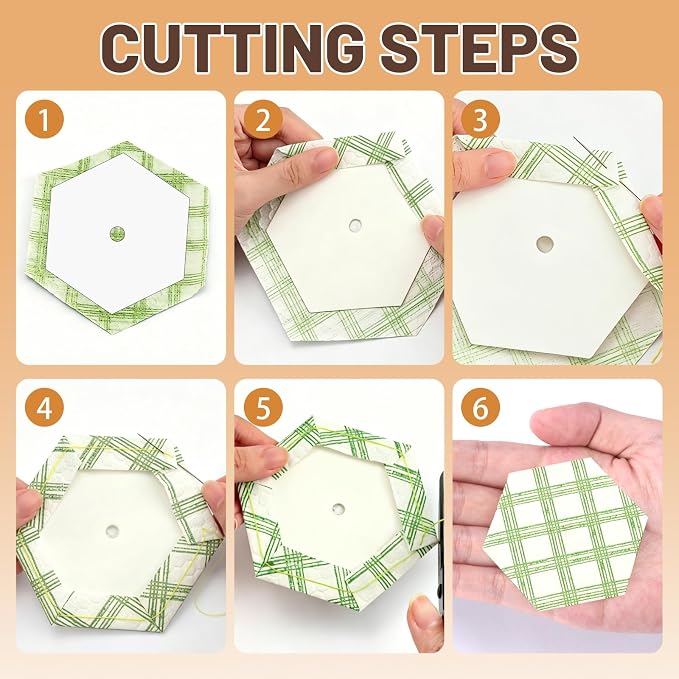 CUTTING STEPS

1

2

3

4

5

6