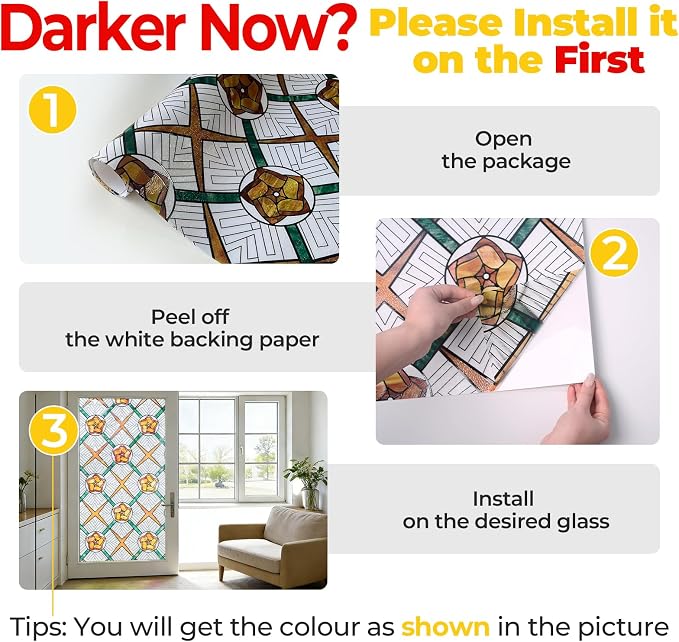 Darker Now? Please Install it on the First

1

Open the package

2

Peel off the white backing paper

3

Install on the desired glass

Tips: You will get the colour as shown in the picture