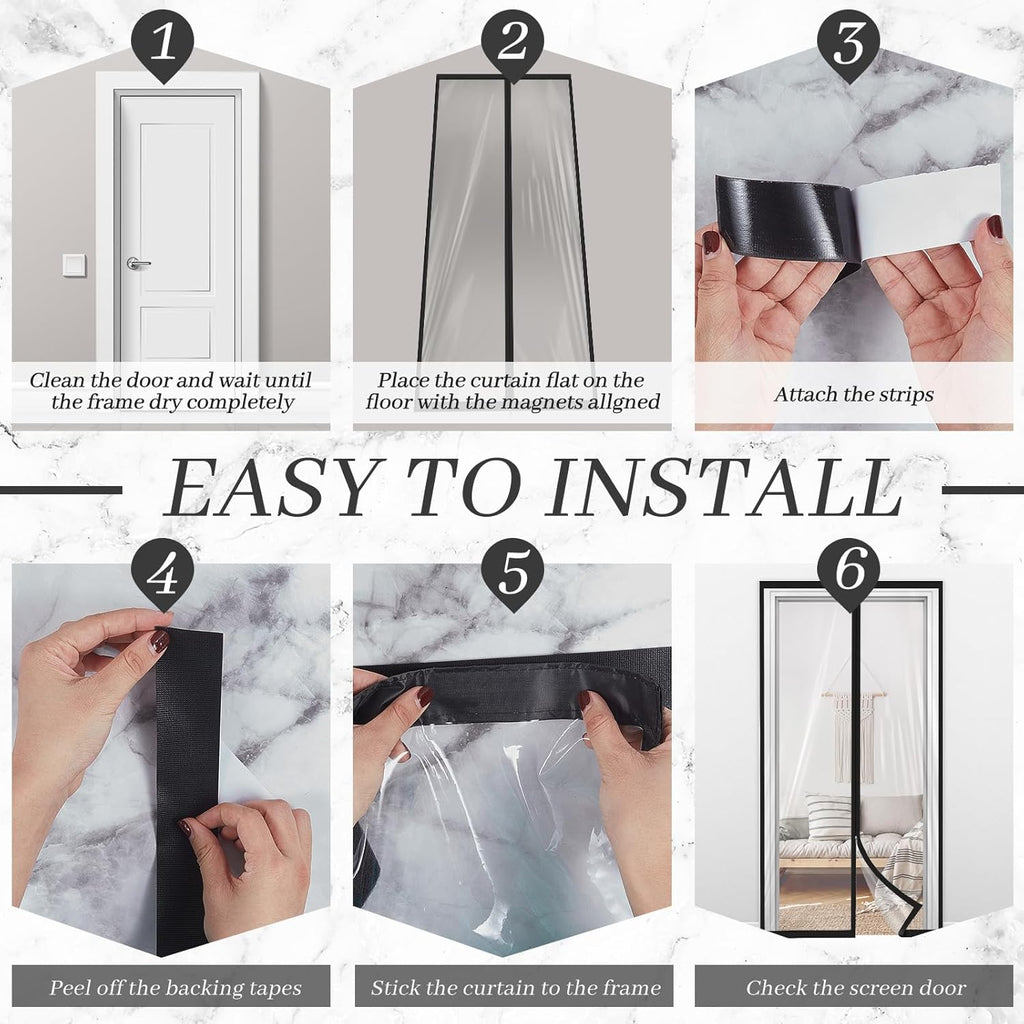 1

Clean the door and wait until the frame dry completely

2

Place the curtain flat on the floor with the magnets allgned

3

Attach the strips

EASY TO INSTALL

4

Peel off the backing tapes

5

Stick the curtain to the frame

6

Check the screen door